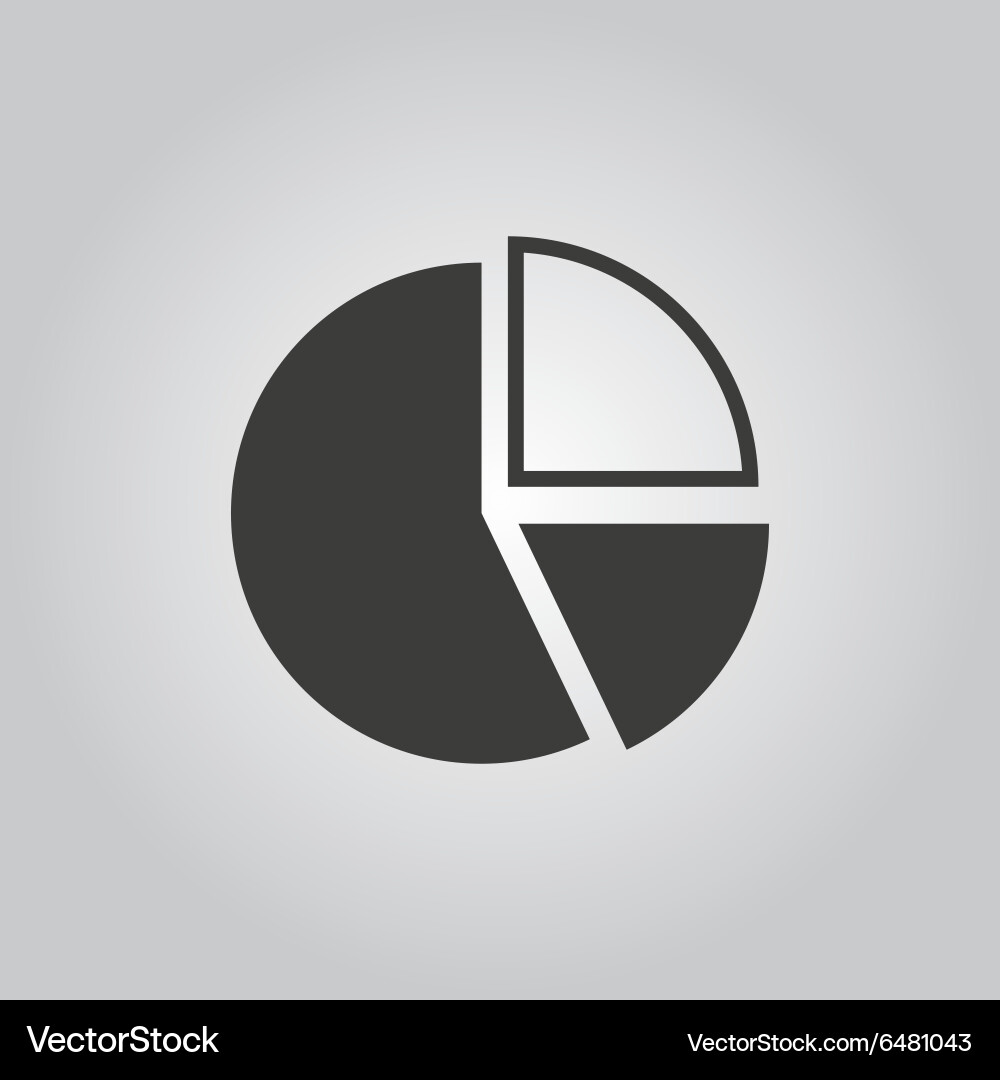 VectorStock®

VectorStock.com/6481043