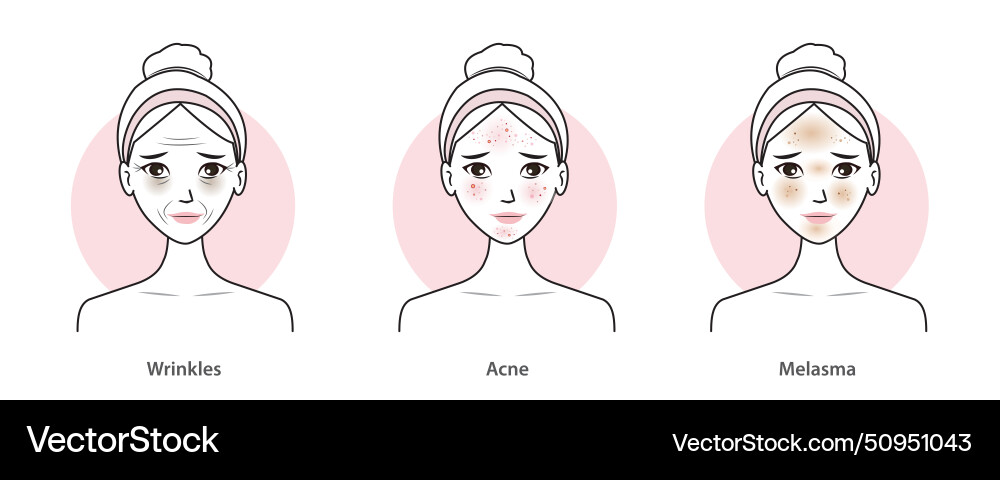 Wrinkles

Acne

Melasma

VectorStock®

VectorStock.com/50951043