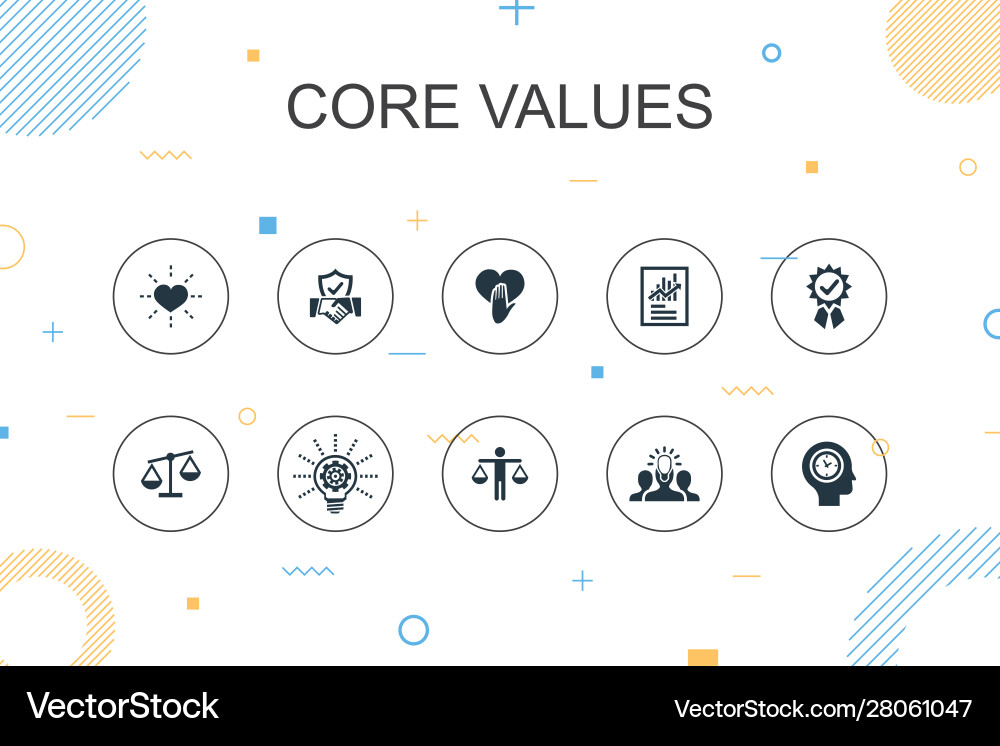 CORE VALUES

VectorStock®

VectorStock.com/28061047