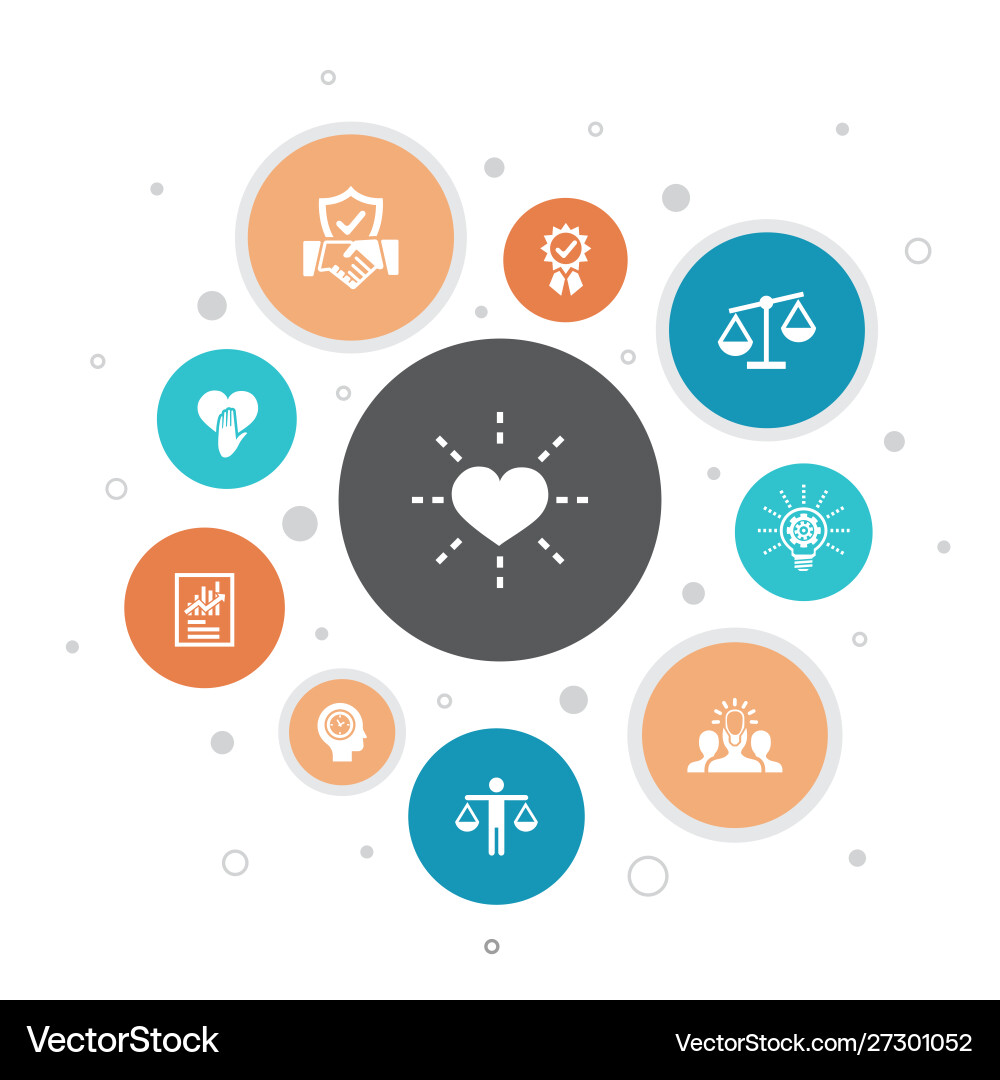 VectorStock®

VectorStock.com/27301052