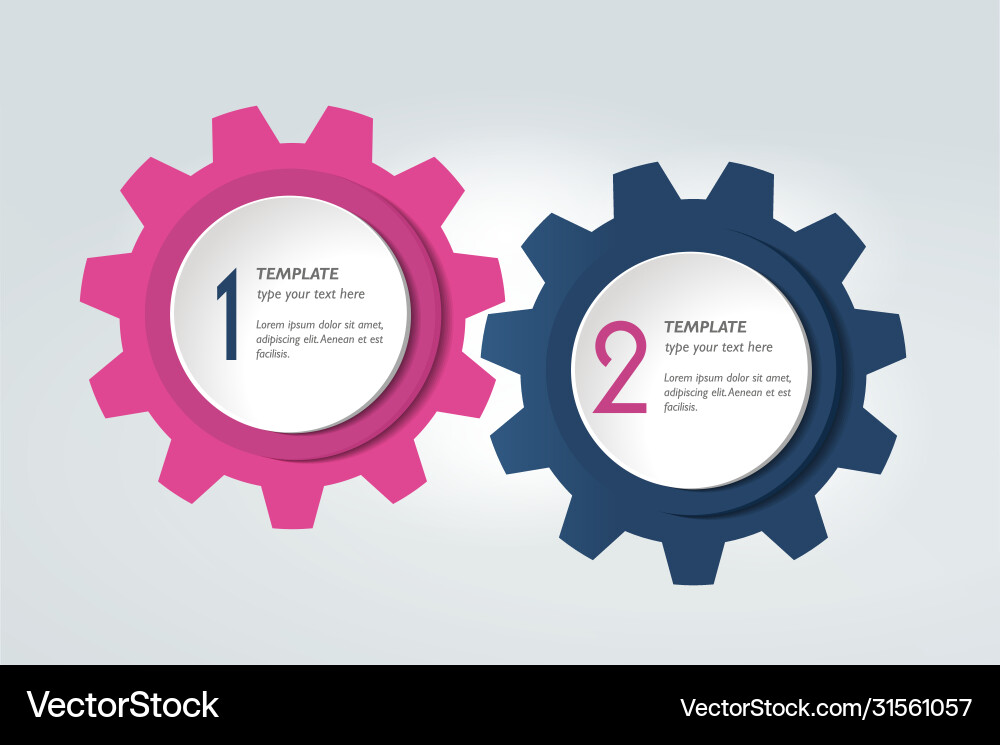 1
TEMPLATE
type your text here

Lorem ipsum dolor sit amet, adipiscing elit. Aenean et est facilisis.

2
TEMPLATE
type your text here

Lorem ipsum dolor sit amet, adipiscing elit. Aenean et est facilisis.

VectorStock
VectorStock.com/31561057