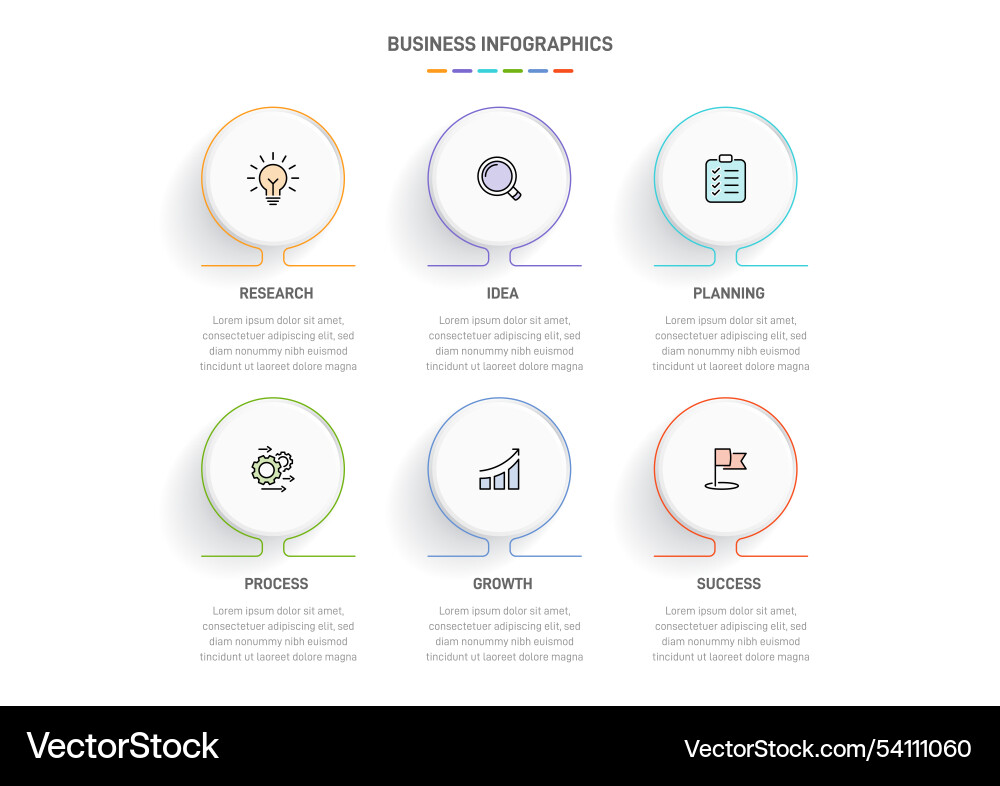 BUSINESS INFOGRAPHICS

RESEARCH

Lorem ipsum dolor sit amet, consectetuer adipiscing elit, sed diam nonummy nibh euismod tincidunt ut laoreet dolore magna

IDEA

Lorem ipsum dolor sit amet, consectetuer adipiscing elit, sed diam nonummy nibh euismod tincidunt ut laoreet dolore magna

PLANNING

Lorem ipsum dolor sit amet, consectetuer adipiscing elit, sed diam nonummy nibh euismod tincidunt ut laoreet dolore magna

PROCESS

Lorem ipsum dolor sit amet, consectetuer adipiscing elit, sed diam nonummy nibh euismod tincidunt ut laoreet dolore magna

GROWTH

Lorem ipsum dolor sit amet, consectetuer adipiscing elit, sed diam nonummy nibh euismod tincidunt ut laoreet dolore magna

SUCCESS

Lorem ipsum dolor sit amet, consectetuer adipiscing elit, sed diam nonummy nibh euismod tincidunt ut laoreet dolore magna

VectorStock

VectorStock.com/54111060