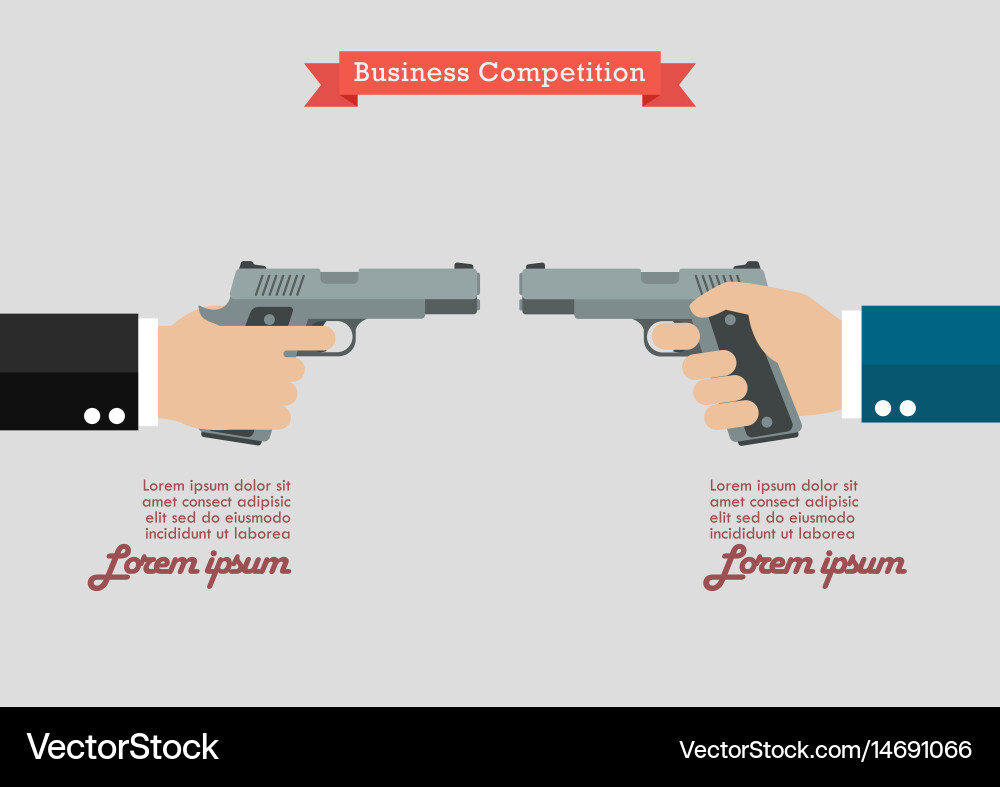 Business Competition

Lorem ipsum dolor sit amet consect adipisic elit sed do eiusmodo incididunt ut laborea

Lorem ipsum

Lorem ipsum dolor sit amet consect adipisic elit sed do eiusmodo incididunt ut laborea

Lorem ipsum

VectorStock

VectorStock.com/14691066