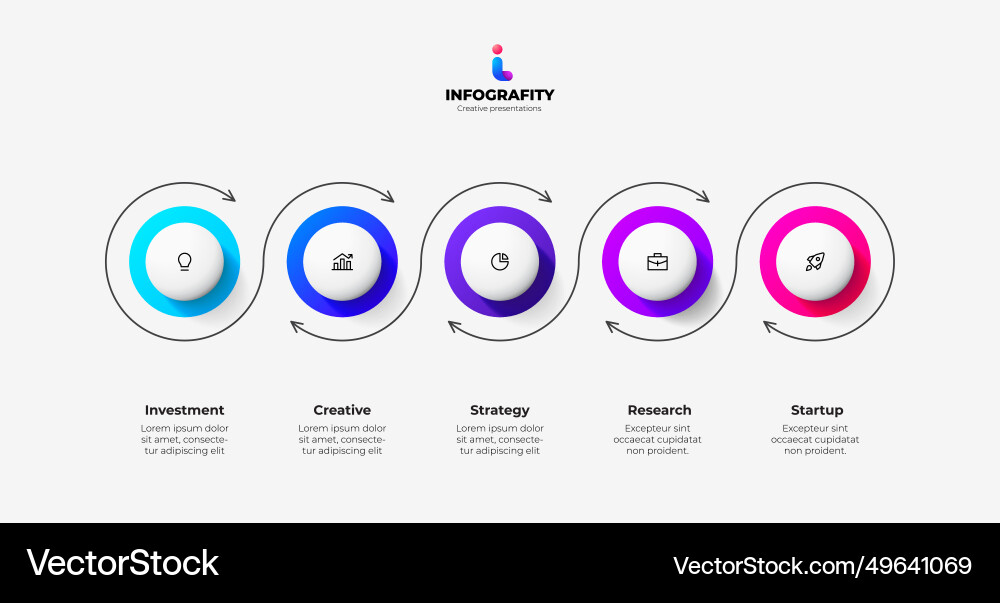 INFOGRAFITY
Creative presentations

Investment
Lorem ipsum dolor sit amet, consectetur adipiscing elit

Creative
Lorem ipsum dolor sit amet, consectetur adipiscing elit

Strategy
Lorem ipsum dolor sit amet, consectetur adipiscing elit

Research
Excepteur sint occaecat cupidatat non proident.

Startup
Excepteur sint occaecat cupidatat non proident.

VectorStock
VectorStock.com/49641069