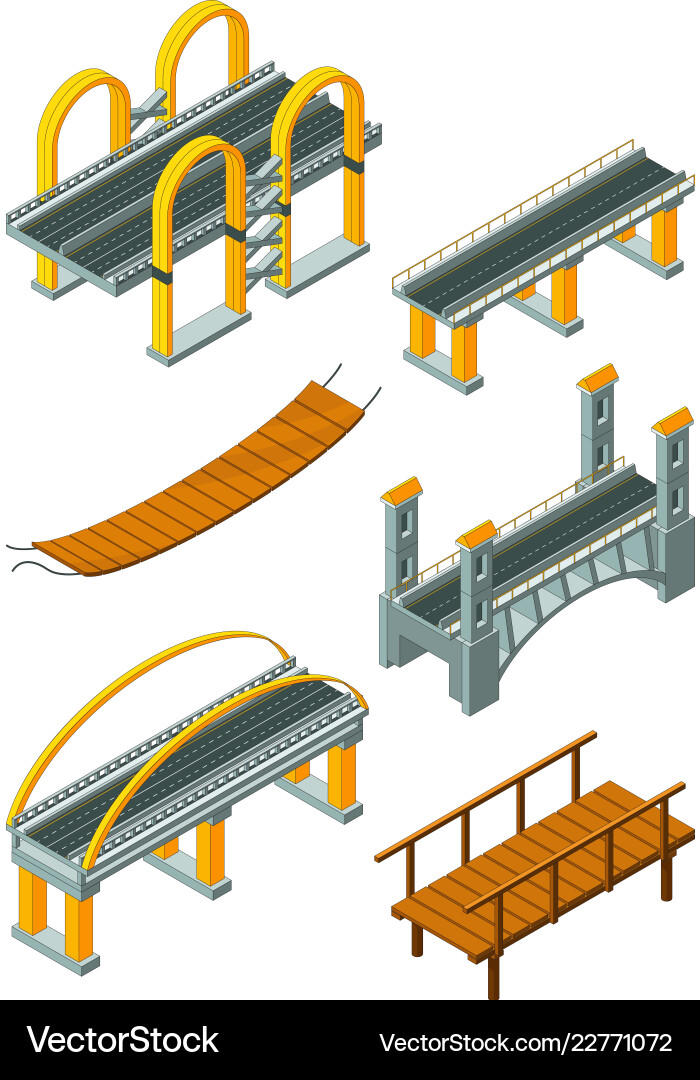 VectorStock

VectorStock.com/22771072