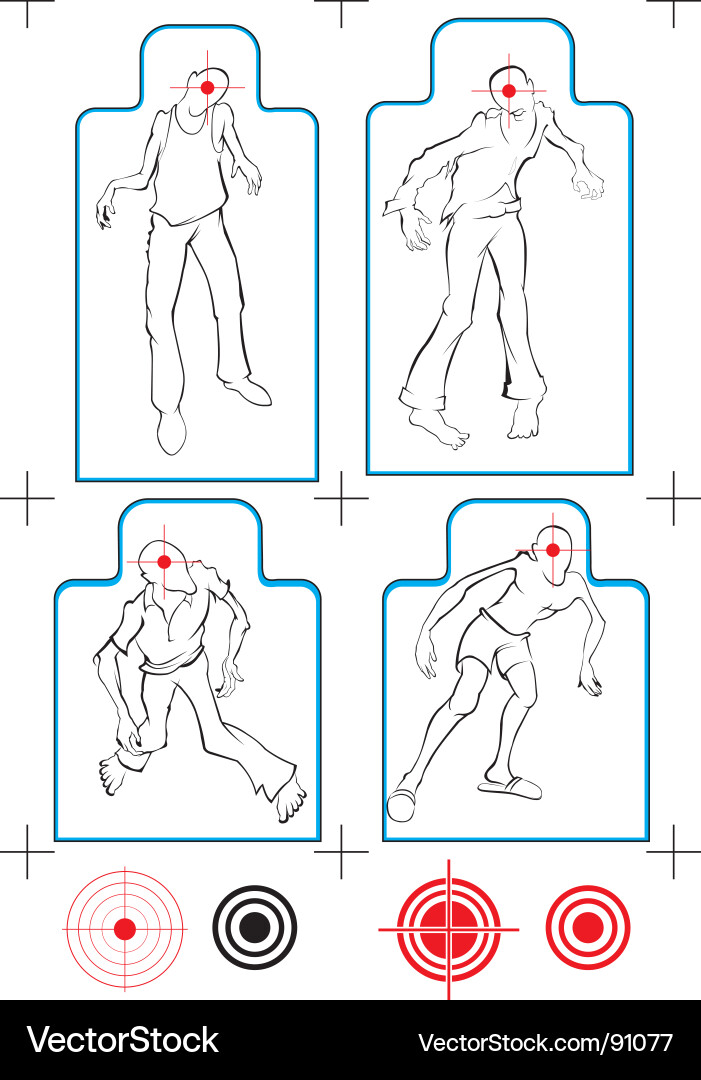 VectorStock

VectorStock.com/91077