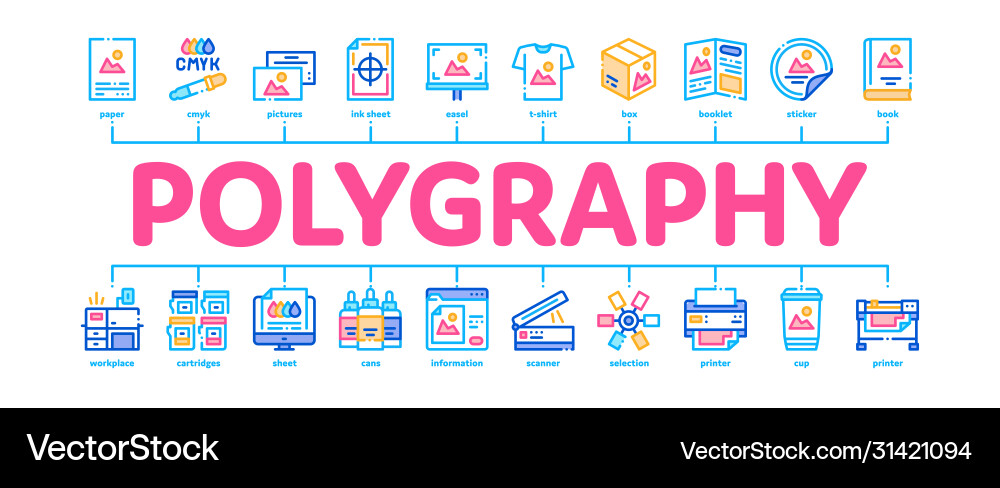 CMYK

paper cmyk pictures ink sheet easel t-shirt box booklet sticker book

POLYGRAPHY

workplace cartridges sheet cans information scanner selection printer cup printer

VectorStock®

VectorStock.com/31421094