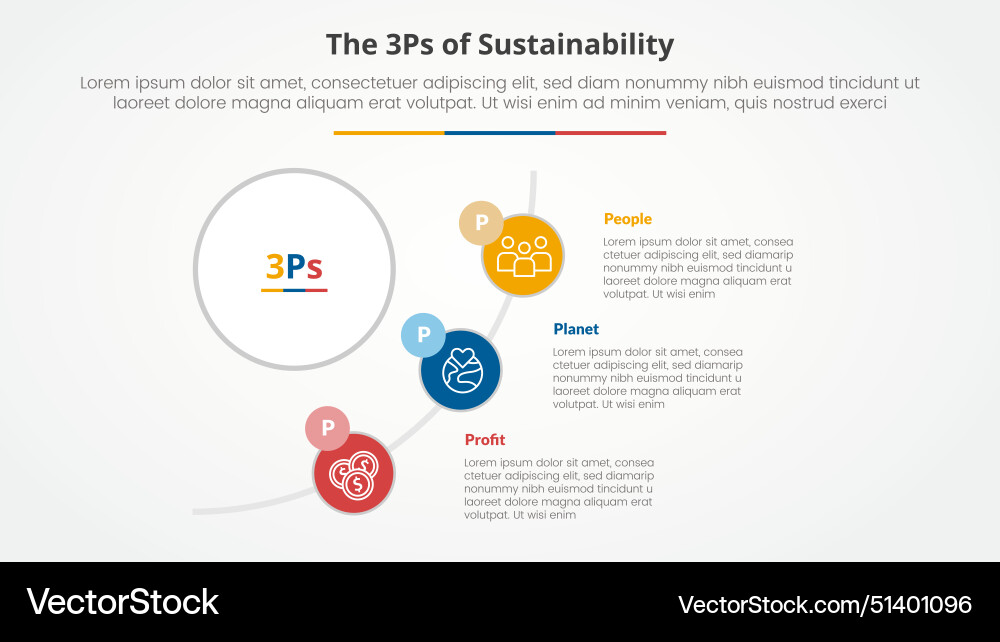 The 3Ps of Sustainability

Lorem ipsum dolor sit amet, consectetuer adipiscing elit, sed diam nonummy nibh euismod tincidunt ut laoreet dolore magna aliquam erat volutpat. Ut wisi enim ad minim veniam, quis nostrud exerci

3Ps

P

People

Lorem ipsum dolor sit amet, consea ctetuer adipiscing elit, sed diamarip nonummy nibh euismod tincidunt u laoreet dolore magna aliquam erat volutpat. Ut wisi enim

P

Planet

Lorem ipsum dolor sit amet, consea ctetuer adipiscing elit, sed diamarip nonummy nibh euismod tincidunt u laoreet dolore magna aliquam erat volutpat. Ut wisi enim

P

Profit

Lorem ipsum dolor sit amet, consea ctetuer adipiscing elit, sed diamarip nonummy nibh euismod tincidunt u laoreet dolore magna aliquam erat volutpat. Ut wisi enim

VectorStock

VectorStock.com/51401096