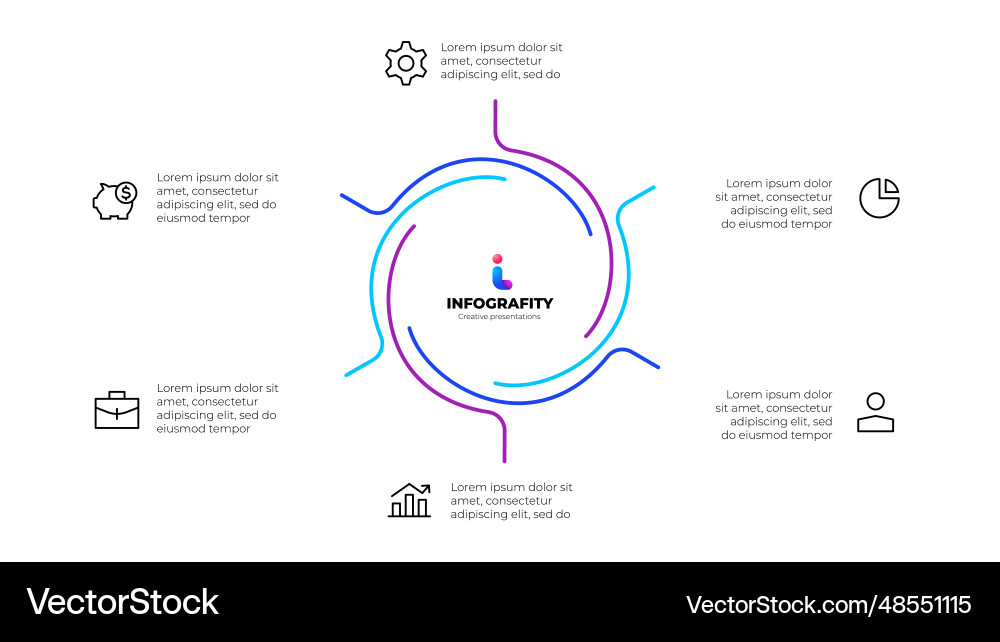 Lorem ipsum dolor sit amet, consectetur adipiscing elit, sed do

Lorem ipsum dolor sit amet, consectetur adipiscing elit, sed do eiusmod tempor

Lorem ipsum dolor sit amet, consectetur adipiscing elit, sed do eiusmod tempor

INFOGRAFITY
Creative presentations

Lorem ipsum dolor sit amet, consectetur adipiscing elit, sed do eiusmod tempor

Lorem ipsum dolor sit amet, consectetur adipiscing elit, sed do eiusmod tempor

Lorem ipsum dolor sit amet, consectetur adipiscing elit, sed do

VectorStock

VectorStock.com/48551115