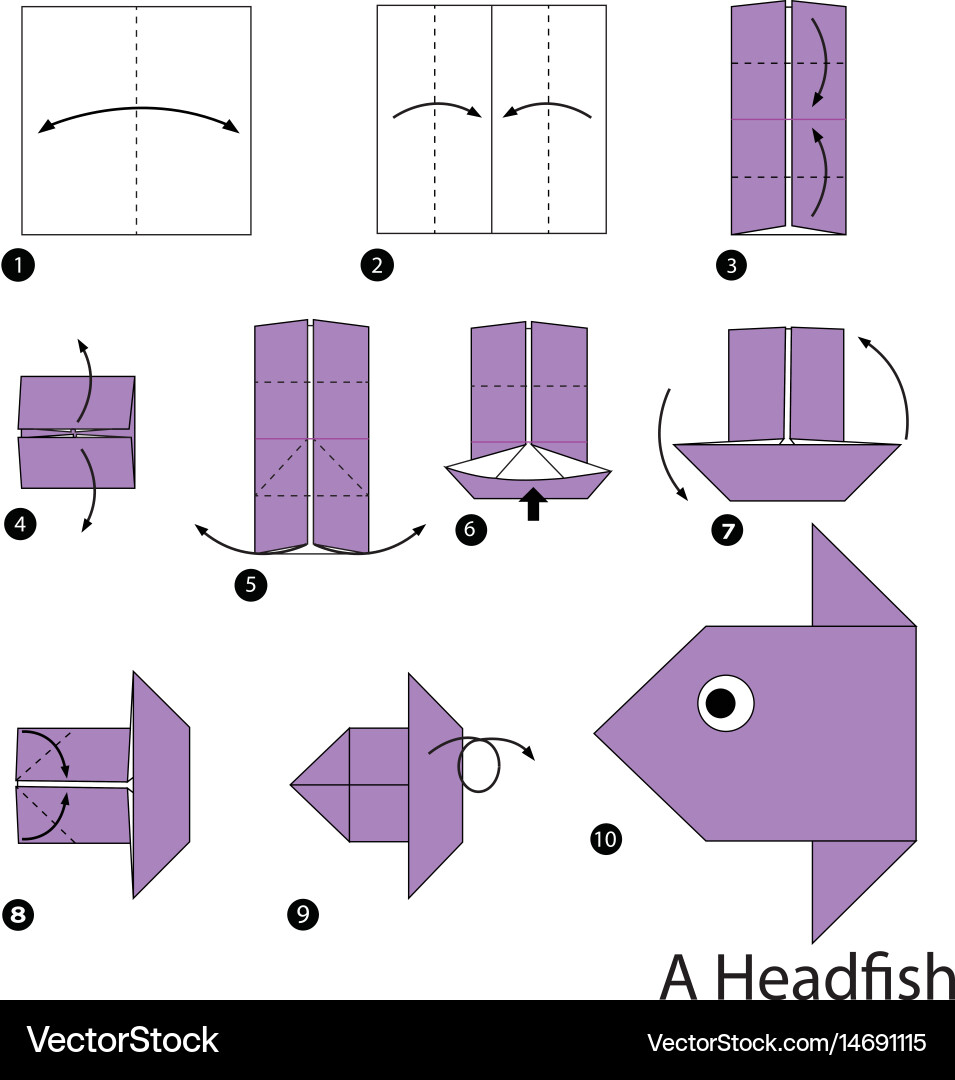 1

2

3

4

5

6

7

8

9

10

A Headfish

VectorStock

VectorStock.com/14691115