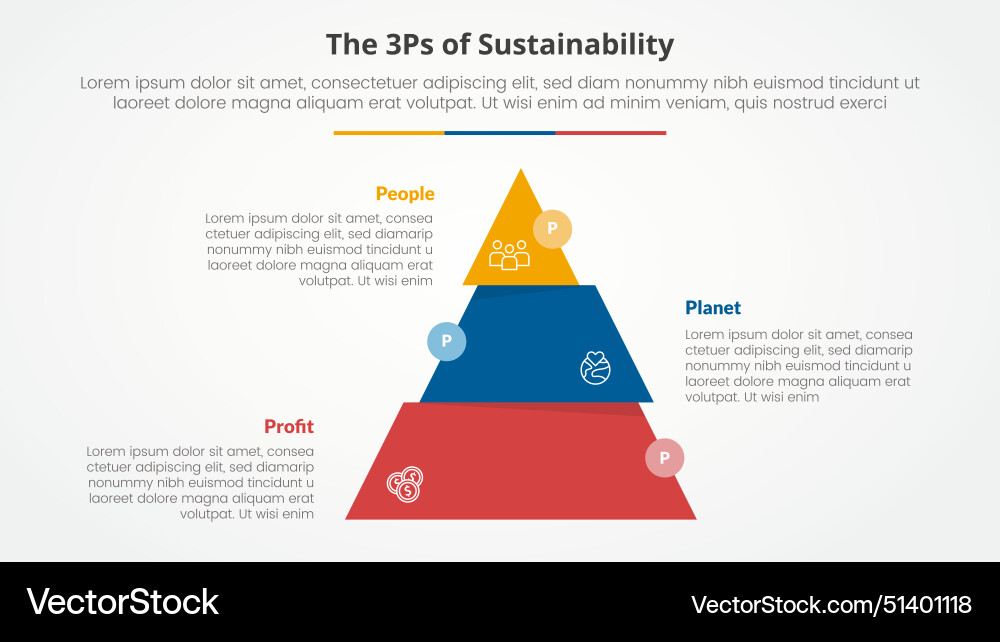 The 3Ps of Sustainability

Lorem ipsum dolor sit amet, consectetuer adipiscing elit, sed diam nonummy nibh euismod tincidunt ut laoreet dolore magna aliquam erat volutpat. Ut wisi enim ad minim veniam, quis nostrud exerci

People

Lorem ipsum dolor sit amet, consea ctetuer adipiscing elit, sed diamarip nonummy nibh euismod tincidunt u laoreet dolore magna aliquam erat volutpat. Ut wisi enim

P

Planet

Lorem ipsum dolor sit amet, consea ctetuer adipiscing elit, sed diamarip nonummy nibh euismod tincidunt u laoreet dolore magna aliquam erat volutpat. Ut wisi enim

P

Profit

Lorem ipsum dolor sit amet, consea ctetuer adipiscing elit, sed diamarip nonummy nibh euismod tincidunt u laoreet dolore magna aliquam erat volutpat. Ut wisi enim

P

VectorStock

VectorStock.com/51401118