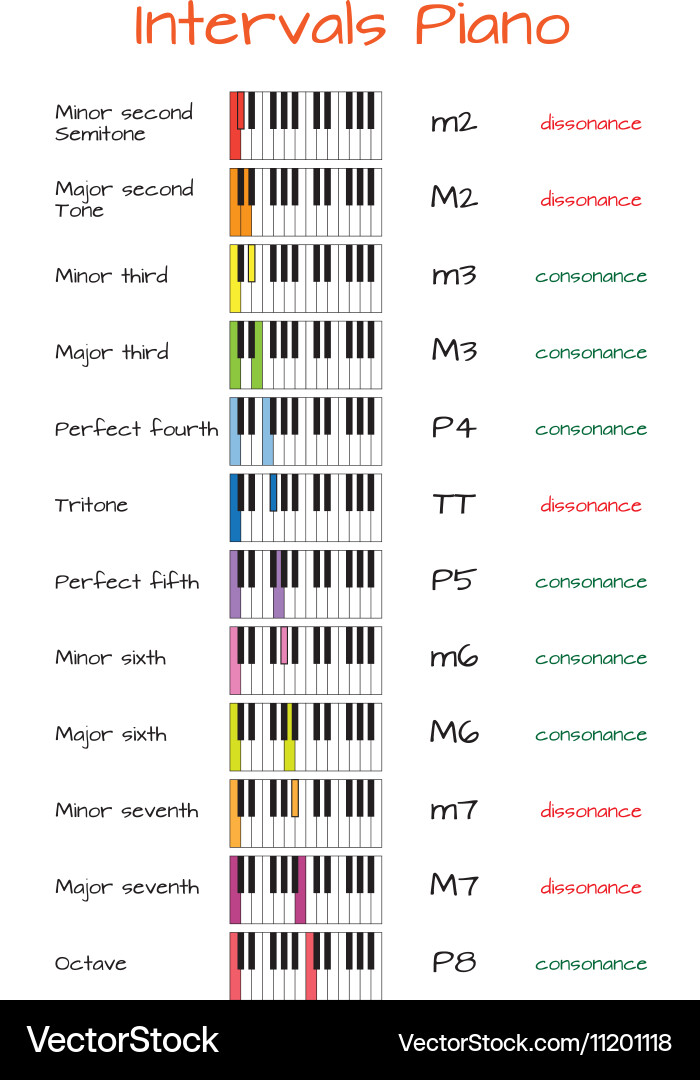 Intervals Piano

| | | |
|---|---|---|
| Minor second Semitone | m2 | dissonance |
| Major second Tone | M2 | dissonance |
| Minor third | m3 | consonance |
| Major third | M3 | consonance |
| Perfect fourth | P4 | consonance |
| Tritone | TT | dissonance |
| Perfect fifth | P5 | consonance |
| Minor sixth | m6 | consonance |
| Major sixth | M6 | consonance |
| Minor seventh | m7 | dissonance |
| Major seventh | M7 | dissonance |
| Octave | P8 | consonance |

VectorStock

VectorStock.com/11201118