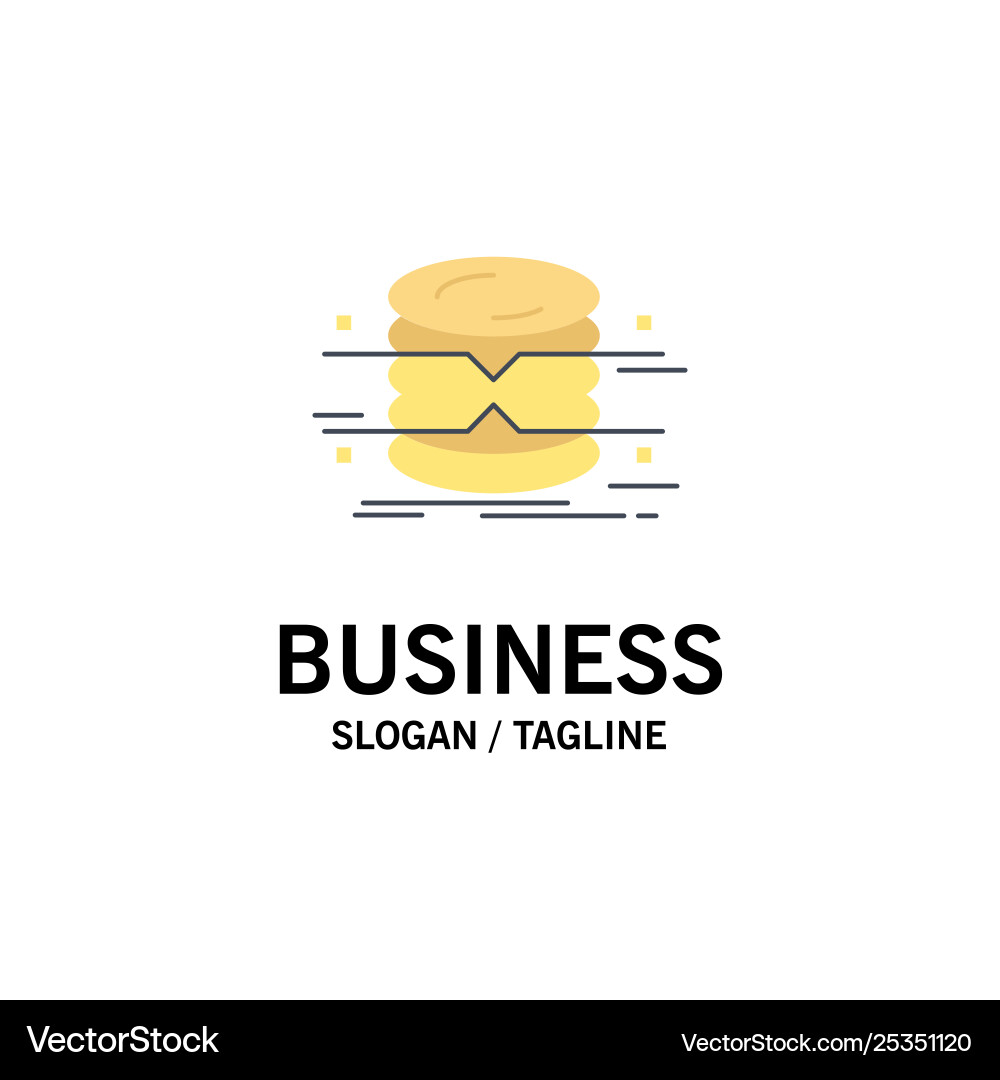 BUSINESS
SLOGAN / TAGLINE

VectorStock
VectorStock.com/25351120