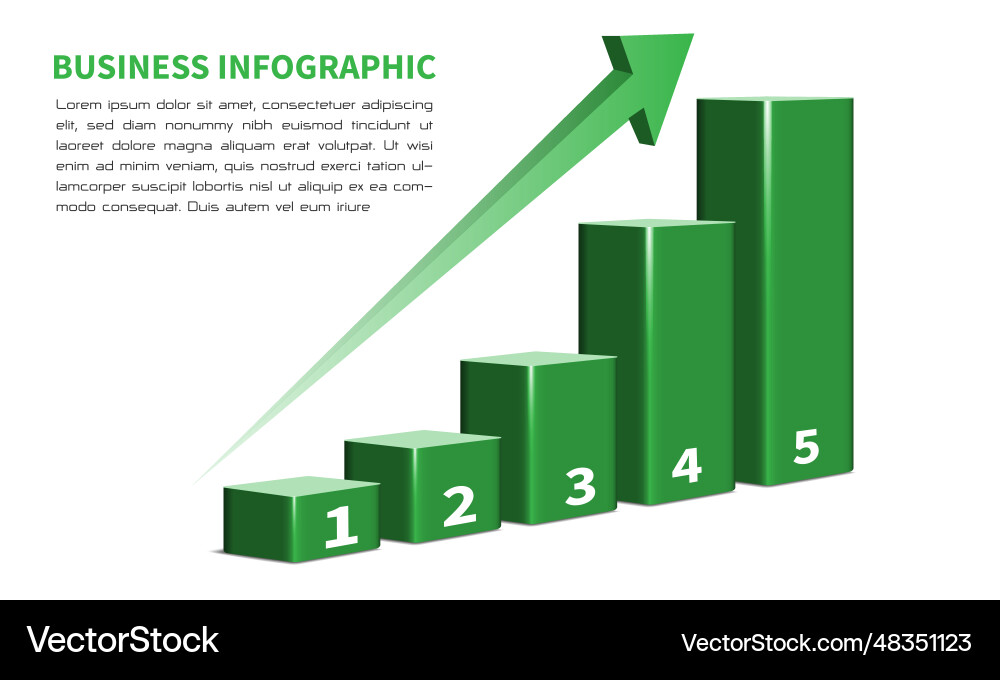 BUSINESS INFOGRAPHIC

Lorem ipsum dolor sit amet, consectetuer adipiscing elit, sed diam nonummy nibh euismod tincidunt ut laoreet dolore magna aliquam erat volutpat. Ut wisi enim ad minim veniam, quis nostrud exerci tation ullamcorper suscipit lobortis nisl ut aliquip ex ea commodo consequat. Duis autem vel eum iriure

1
2
3
4
5

VectorStock

VectorStock.com/48351123