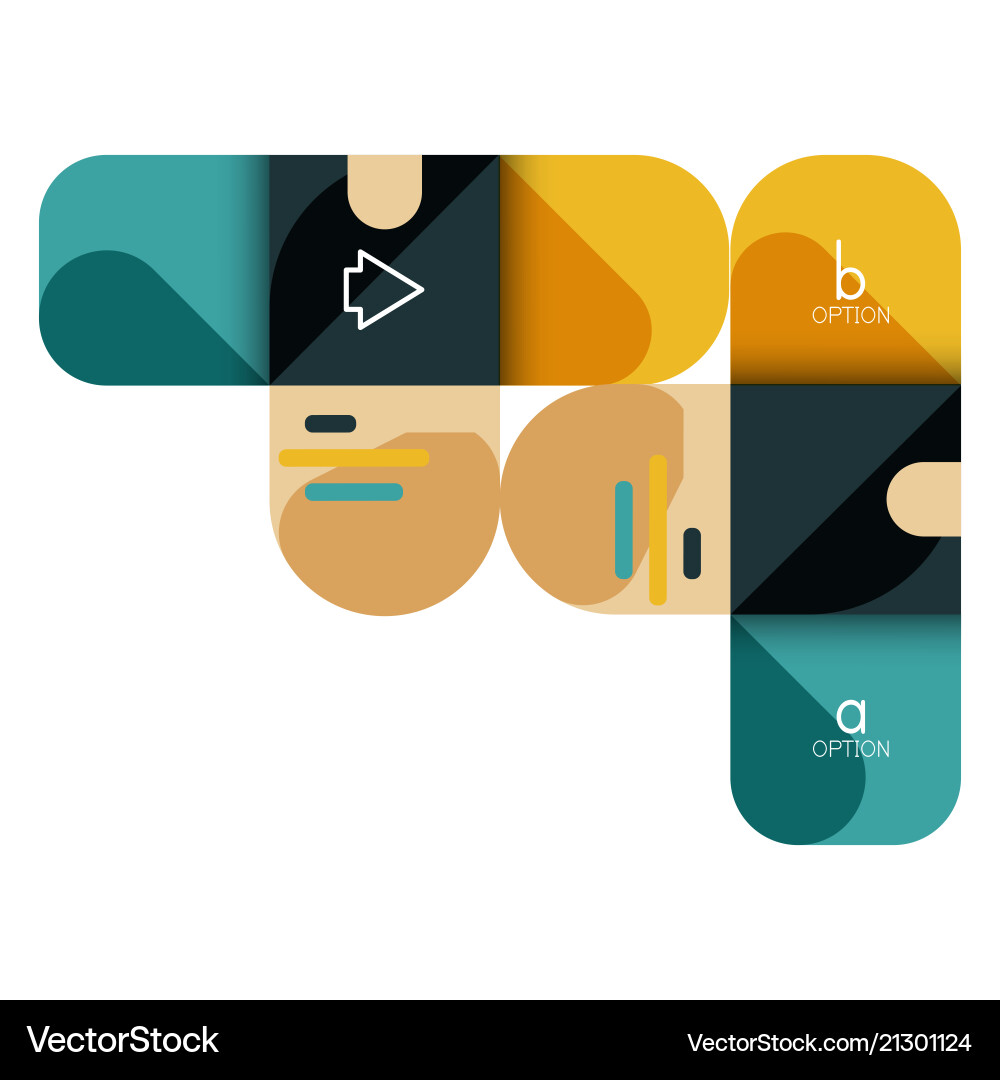 b
OPTION

a
OPTION

VectorStock

VectorStock.com/21301124