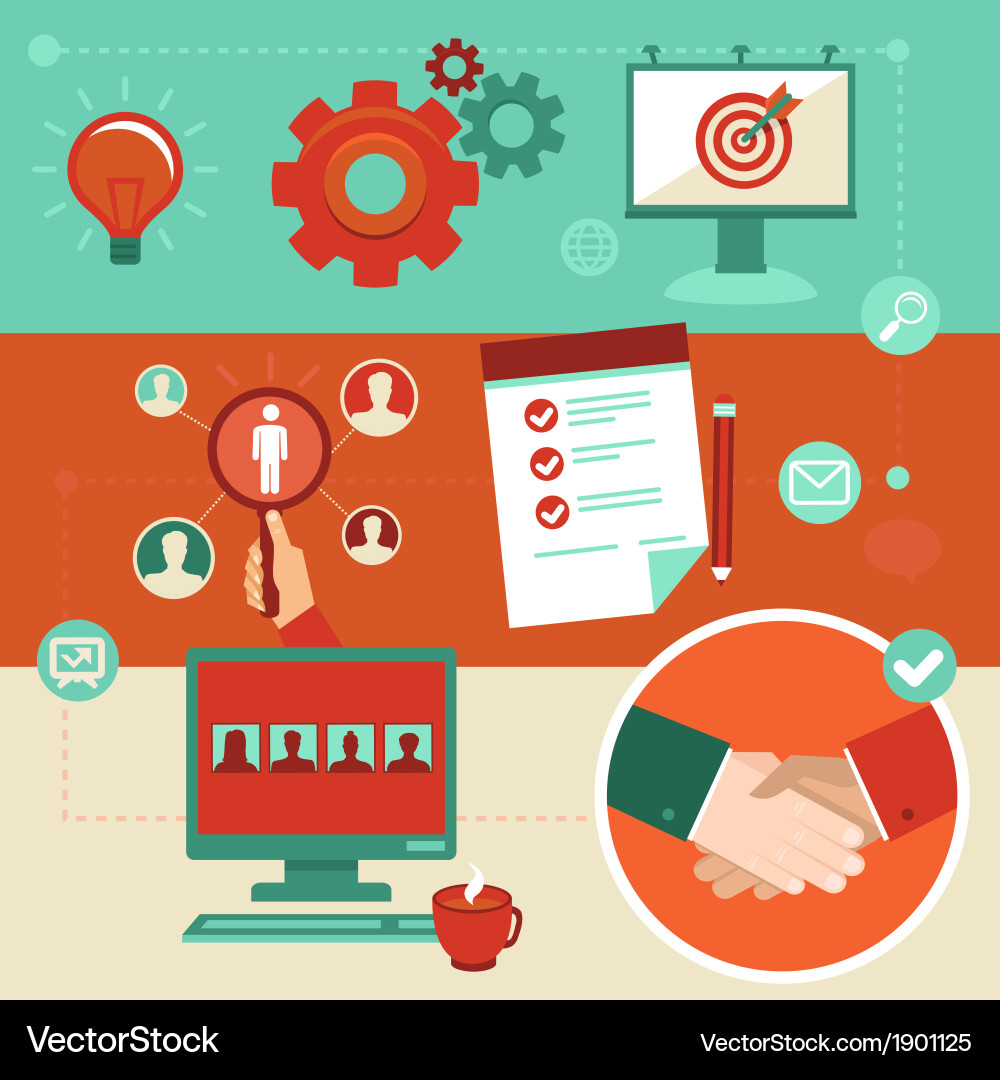 VectorStock

VectorStock.com/1901125