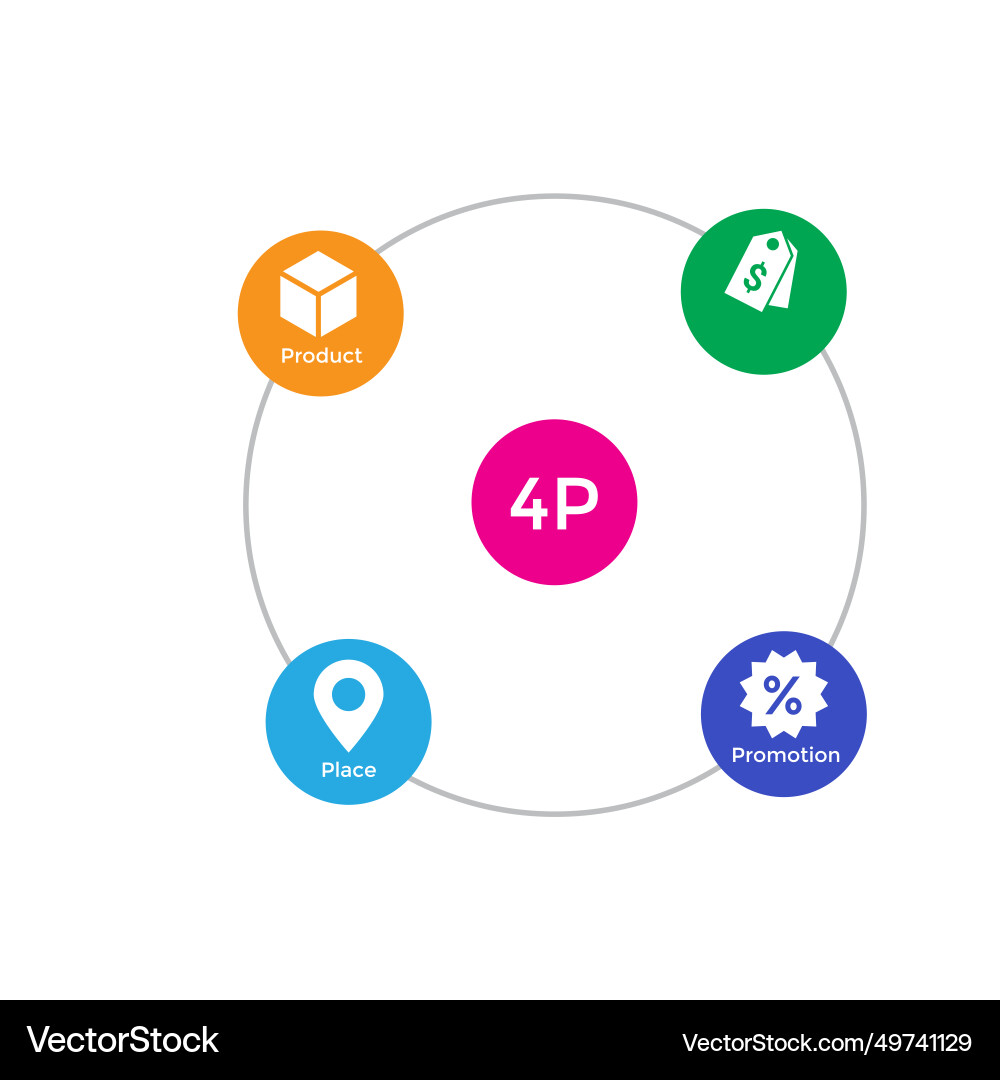 Product

$

4P

Place

%

Promotion

VectorStock

VectorStock.com/49741129