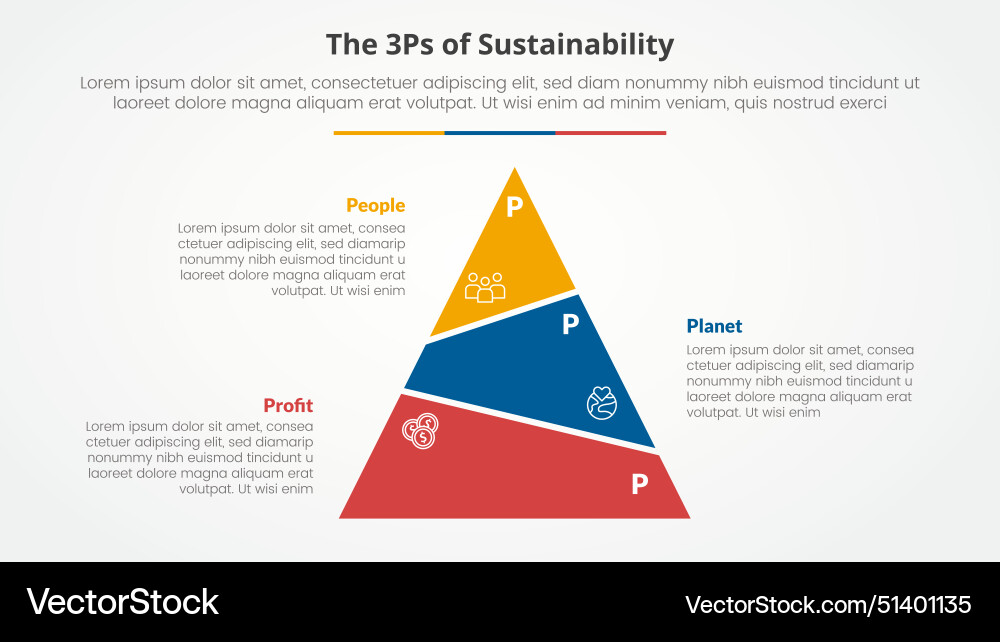 The 3Ps of Sustainability

Lorem ipsum dolor sit amet, consectetuer adipiscing elit, sed diam nonummy nibh euismod tincidunt ut laoreet dolore magna aliquam erat volutpat. Ut wisi enim ad minim veniam, quis nostrud exerci

People

Lorem ipsum dolor sit amet, consea ctetuer adipiscing elit, sed diamarip nonummy nibh euismod tincidunt u laoreet dolore magna aliquam erat volutpat. Ut wisi enim

P

P

Planet

Lorem ipsum dolor sit amet, consea ctetuer adipiscing elit, sed diamarip nonummy nibh euismod tincidunt u laoreet dolore magna aliquam erat volutpat. Ut wisi enim

Profit

Lorem ipsum dolor sit amet, consea ctetuer adipiscing elit, sed diamarip nonummy nibh euismod tincidunt u laoreet dolore magna aliquam erat volutpat. Ut wisi enim

P

VectorStock

VectorStock.com/51401135