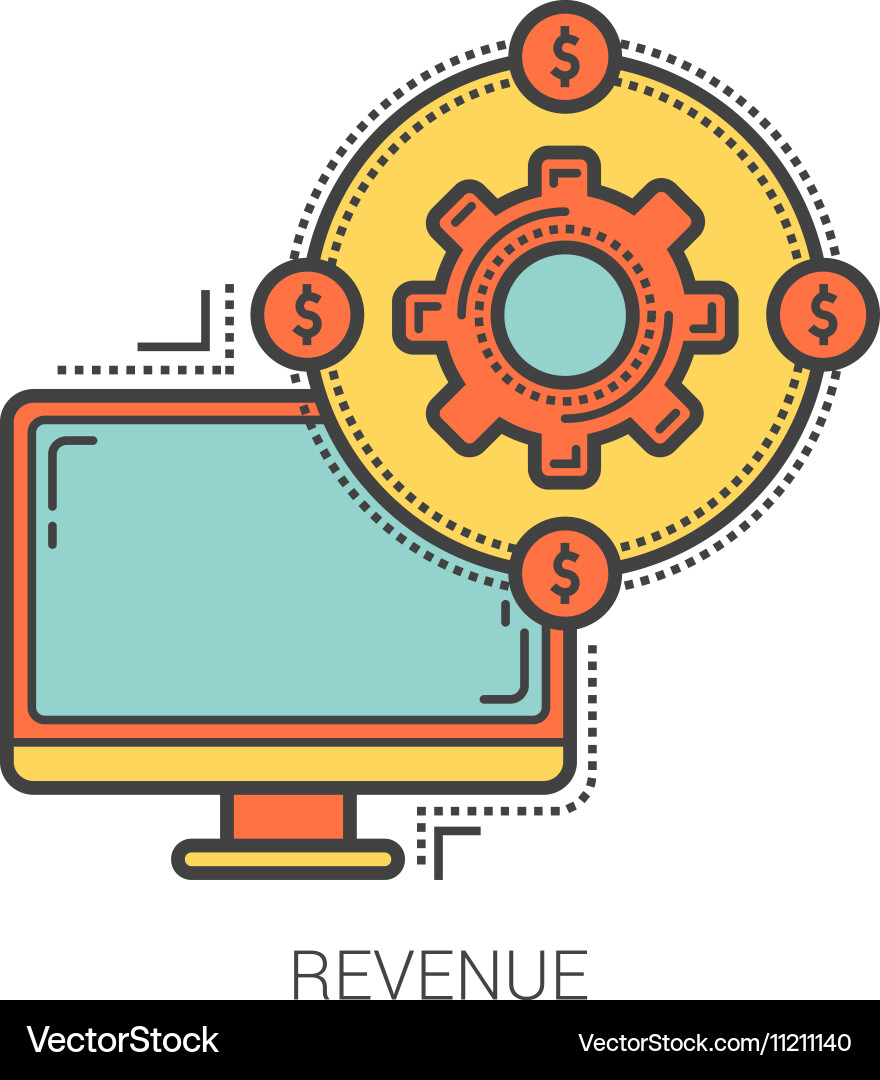 $

$

$

$

REVENUE

VectorStock

VectorStock.com/11211140