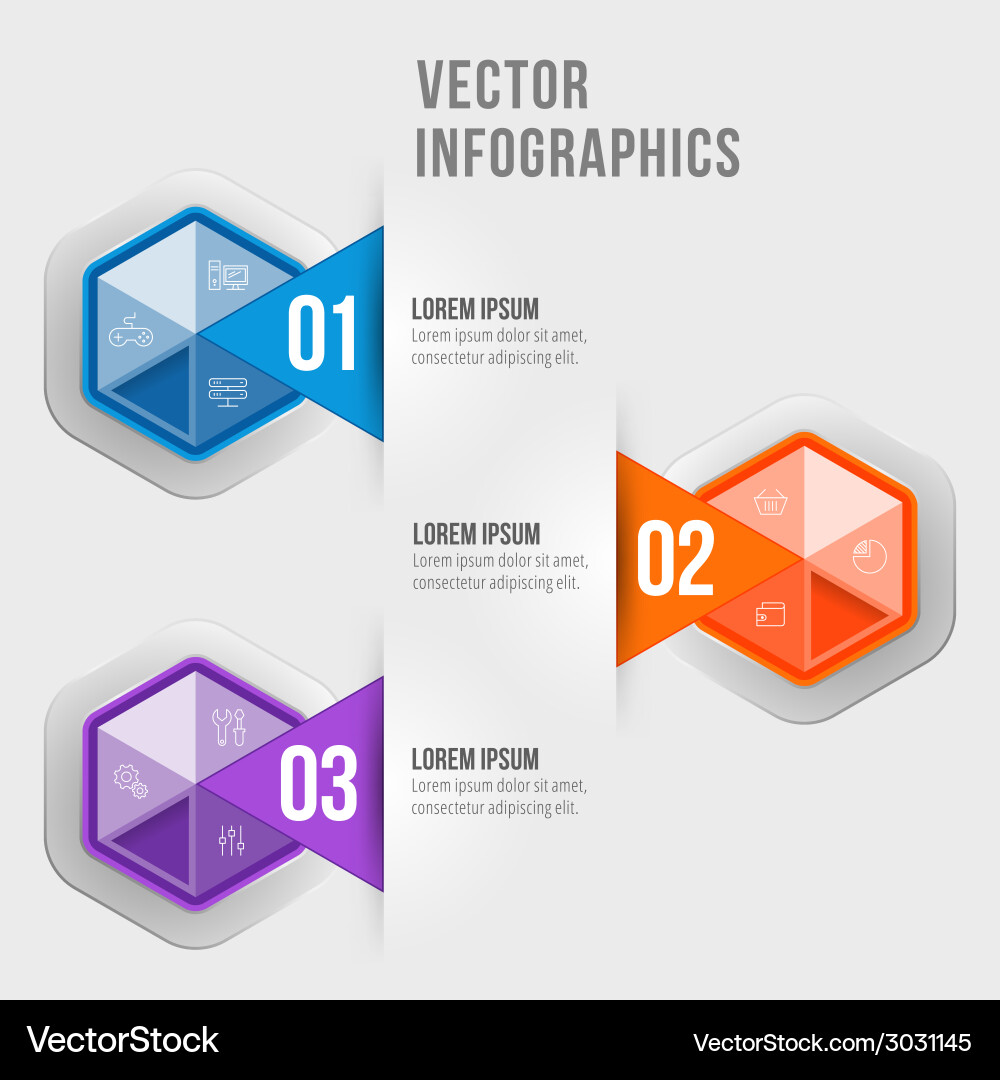 VECTOR INFOGRAPHICS

01

LOREM IPSUM
Lorem ipsum dolor sit amet, consectetur adipiscing elit.

LOREM IPSUM
Lorem ipsum dolor sit amet, consectetur adipiscing elit.

02

03

LOREM IPSUM
Lorem ipsum dolor sit amet, consectetur adipiscing elit.

VectorStock

VectorStock.com/3031145