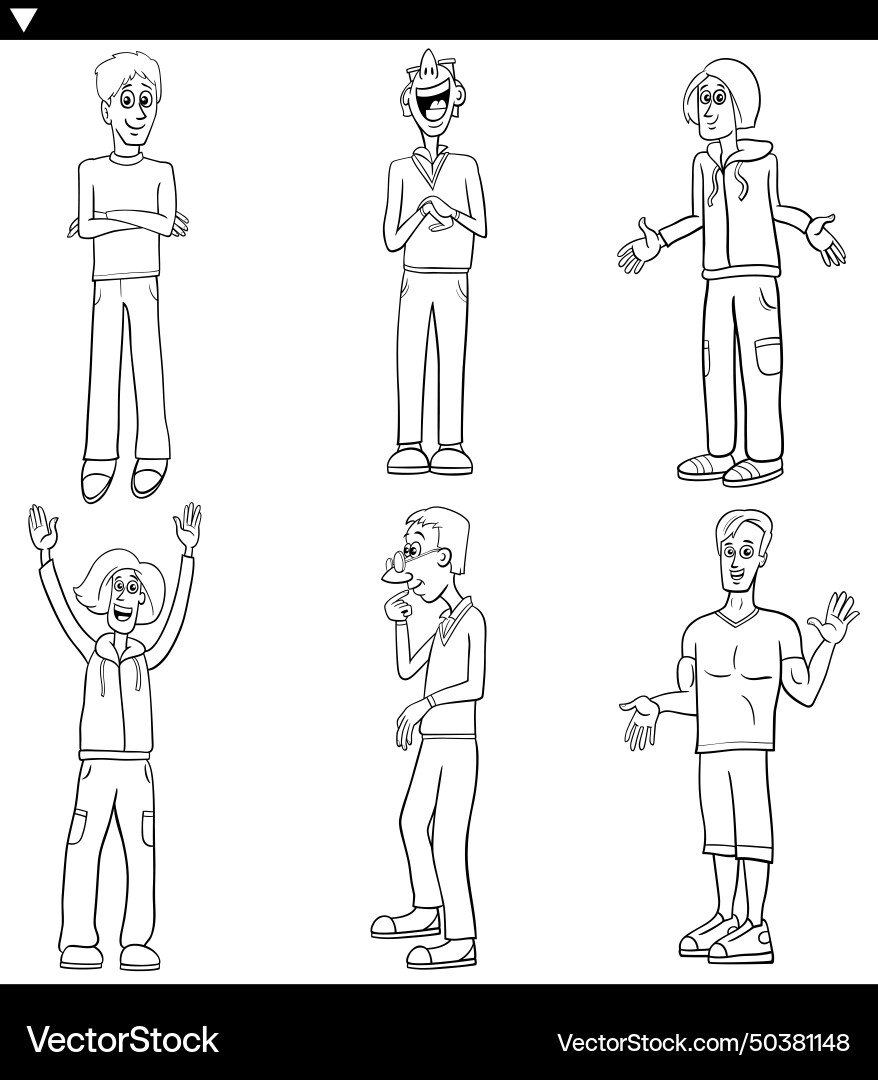 VectorStock

VectorStock.com/50381148