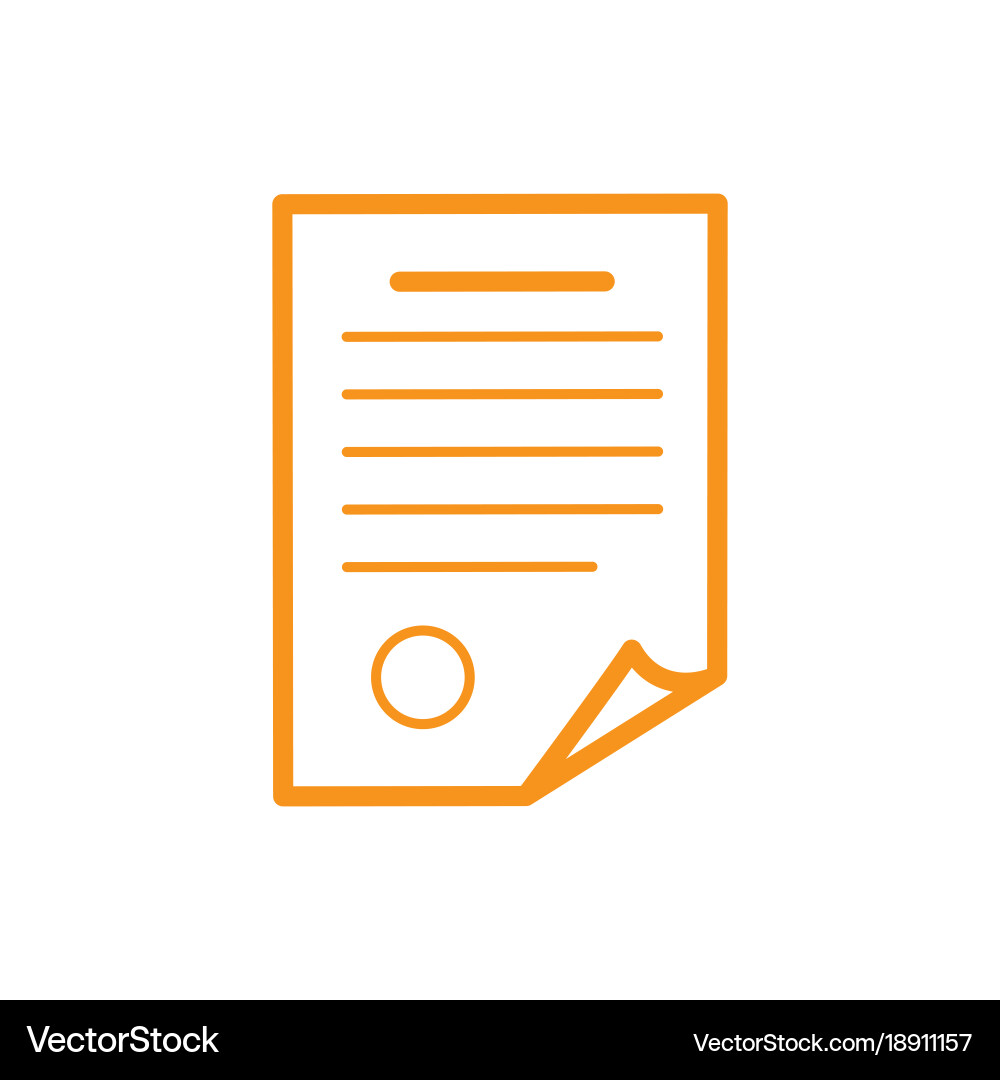 VectorStock
VectorStock.com/18911157