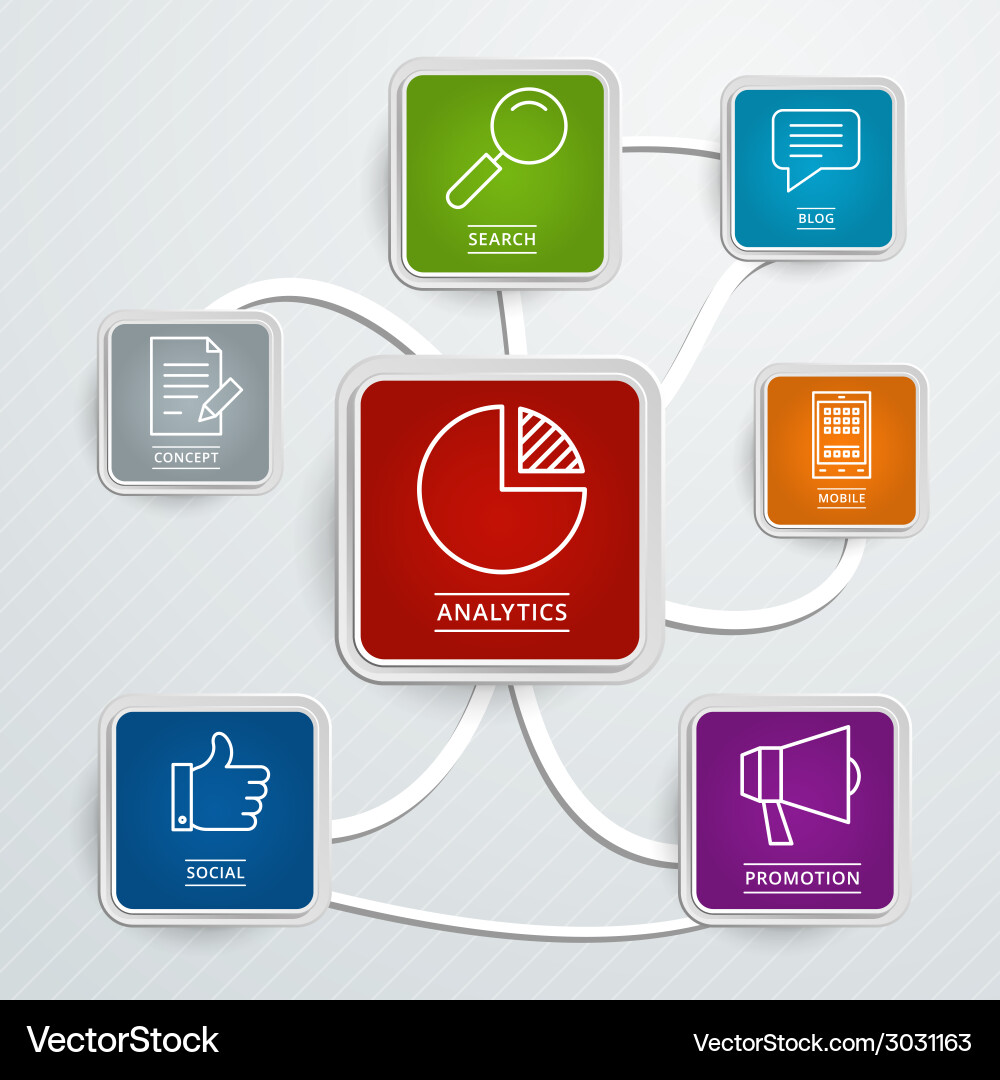 SEARCH

BLOG

CONCEPT

ANALYTICS

MOBILE

SOCIAL

PROMOTION

VectorStock

VectorStock.com/3031163