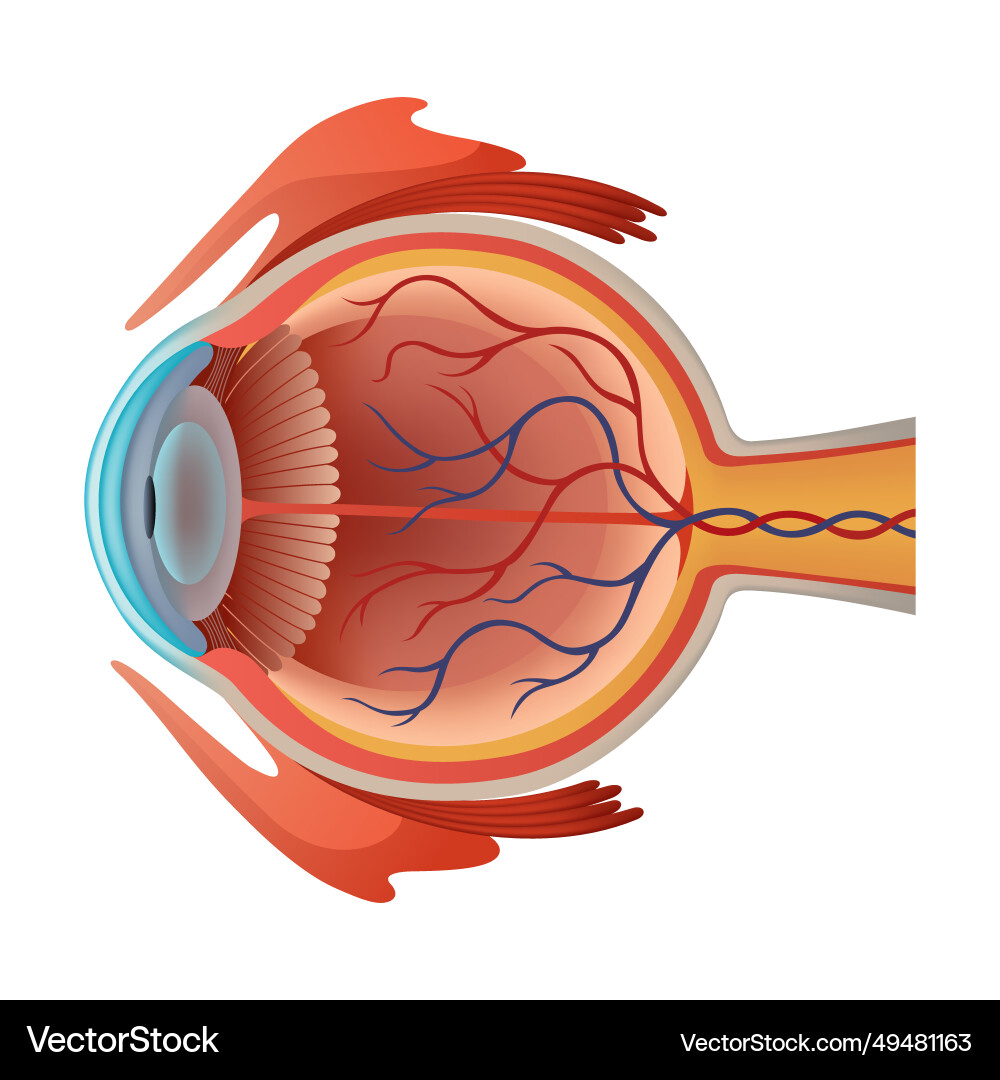 VectorStock

VectorStock.com/49481163