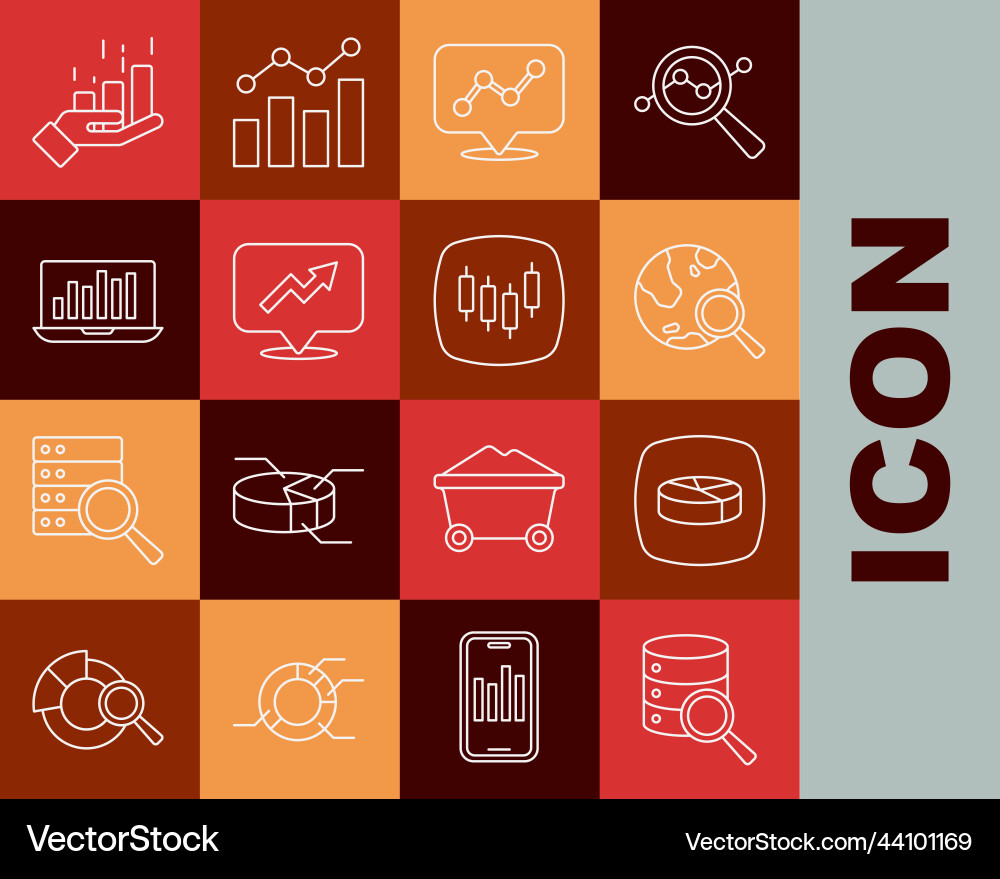 ICON

VectorStock®

VectorStock.com/44101169