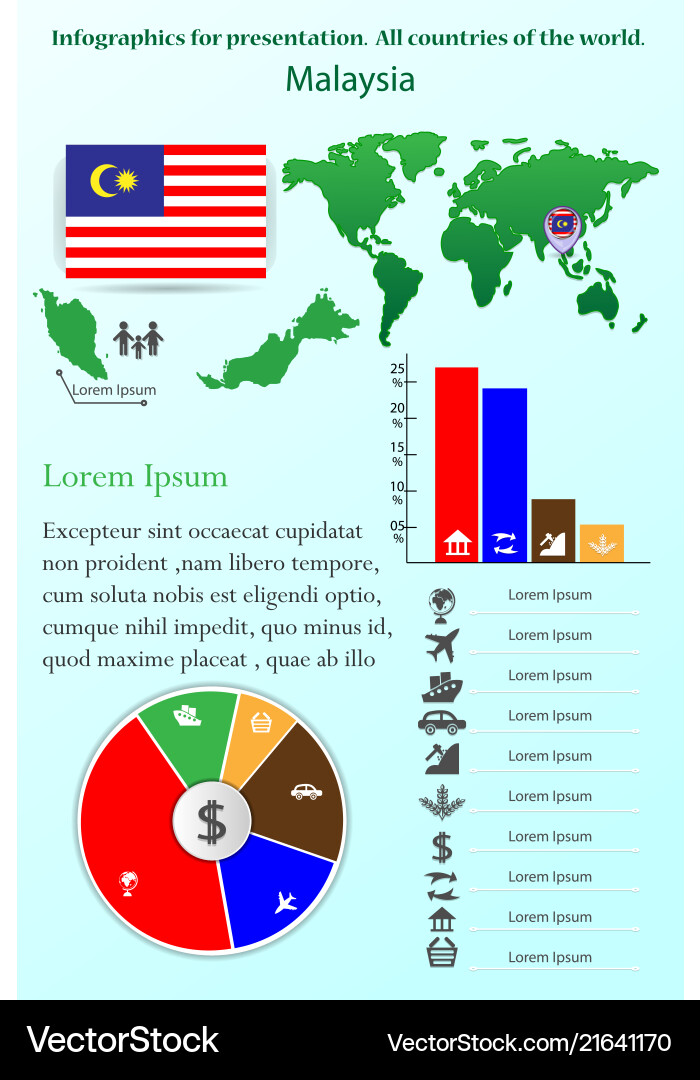 Infographics for presentation. All countries of the world.

Malaysia

Lorem Ipsum

25 %
20 %
15 %
10 %
05 %

Lorem Ipsum

Excepteur sint occaecat cupidatat non proident ,nam libero tempore, cum soluta nobis est eligendi optio, cumque nihil impedit, quo minus id, quod maxime placeat , quae ab illo

Lorem Ipsum
Lorem Ipsum
Lorem Ipsum
Lorem Ipsum
Lorem Ipsum
Lorem Ipsum
Lorem Ipsum
Lorem Ipsum
Lorem Ipsum
Lorem Ipsum

$

VectorStock
VectorStock.com/21641170