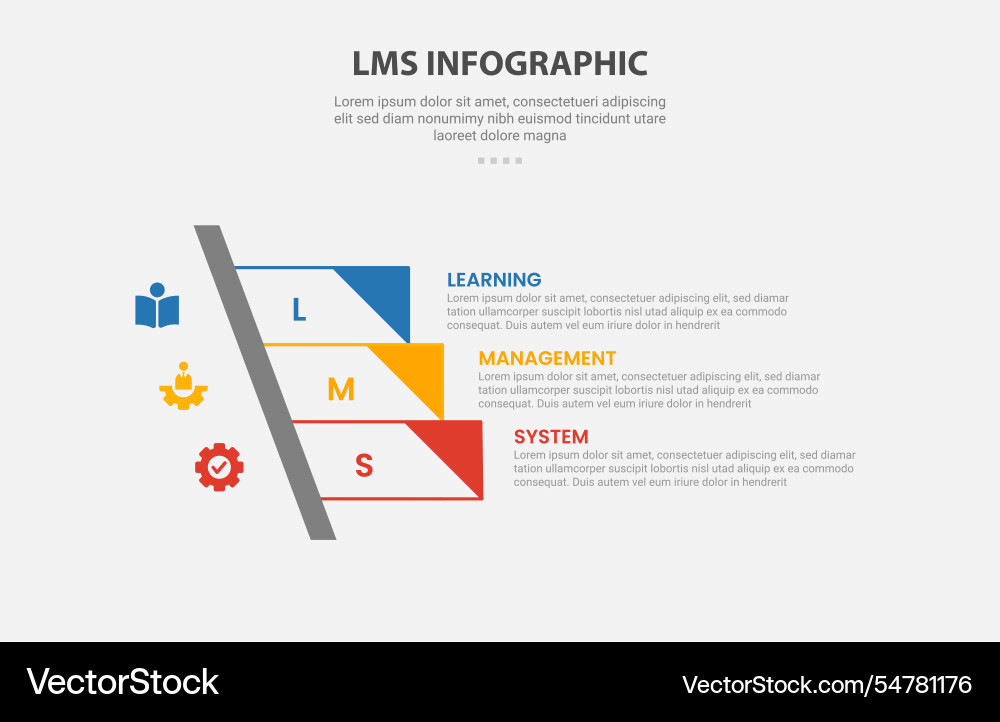 LMS INFOGRAPHIC

Lorem ipsum dolor sit amet, consectetueri adipiscing elit sed diam nonumimy nibh euismod tincidunt utare laoreet dolore magna

L

LEARNING
Lorem ipsum dolor sit amet, consectetuer adipiscing elit, sed diamar tation ullamcorper suscipit lobortis nisl utad aliquip ex ea commodo consequat. Duis autem vel eum iriure dolor in hendrerit

M

MANAGEMENT
Lorem ipsum dolor sit amet, consectetuer adipiscing elit, sed diamar tation ullamcorper suscipit lobortis nisl utad aliquip ex ea commodo consequat. Duis autem vel eum iriure dolor in hendrerit

S

SYSTEM
Lorem ipsum dolor sit amet, consectetuer adipiscing elit, sed diamar tation ullamcorper suscipit lobortis nisl utad aliquip ex ea commodo consequat. Duis autem vel eum iriure dolor in hendrerit

VectorStock

VectorStock.com/54781176