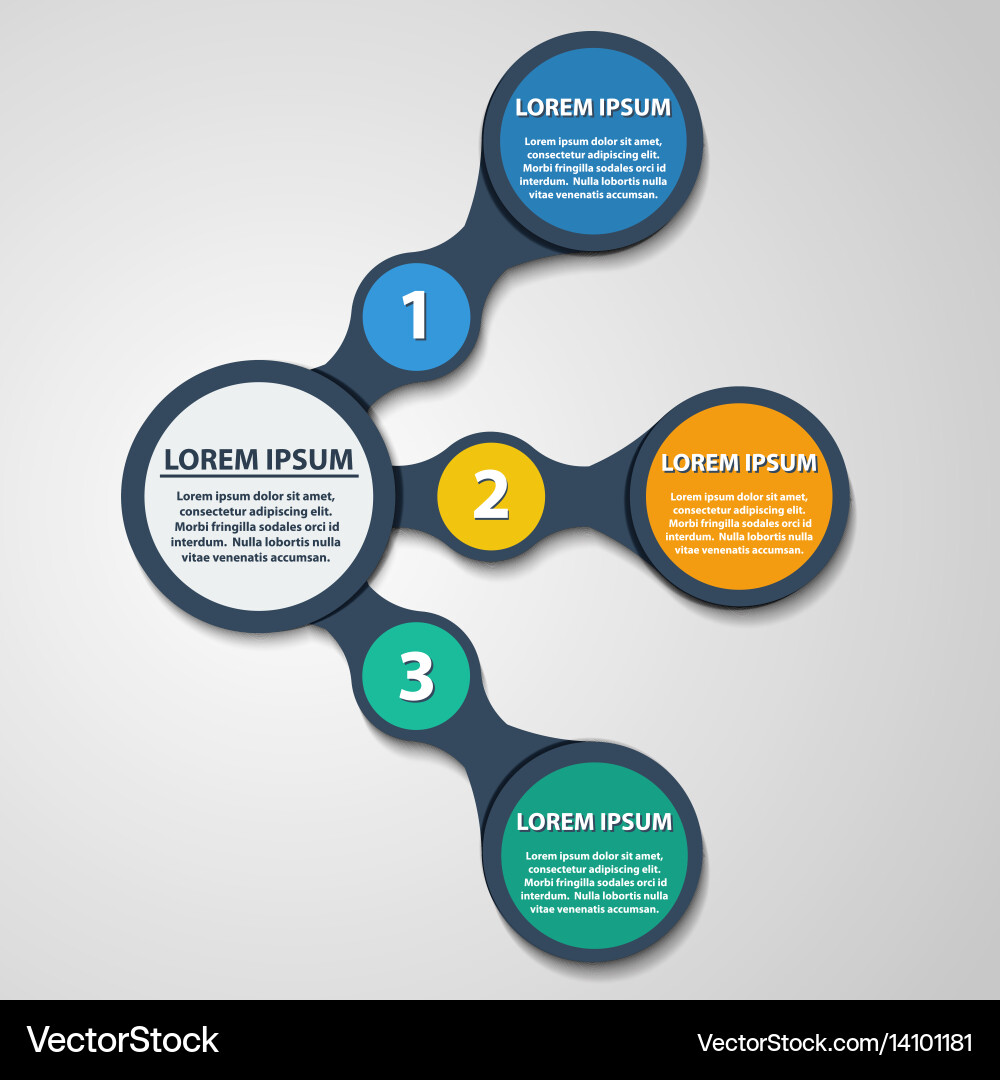 LOREM IPSUM
Lorem ipsum dolor sit amet, consectetur adipiscing elit. Morbi fringilla sodales orci id interdum. Nulla lobortis nulla vitae venenatis accumsan.

1

LOREM IPSUM
Lorem ipsum dolor sit amet, consectetur adipiscing elit. Morbi fringilla sodales orci id interdum. Nulla lobortis nulla vitae venenatis accumsan.

2

LOREM IPSUM
Lorem ipsum dolor sit amet, consectetur adipiscing elit. Morbi fringilla sodales orci id interdum. Nulla lobortis nulla vitae venenatis accumsan.

3

LOREM IPSUM
Lorem ipsum dolor sit amet, consectetur adipiscing elit. Morbi fringilla sodales orci id interdum. Nulla lobortis nulla vitae venenatis accumsan.

VectorStock
VectorStock.com/14101181