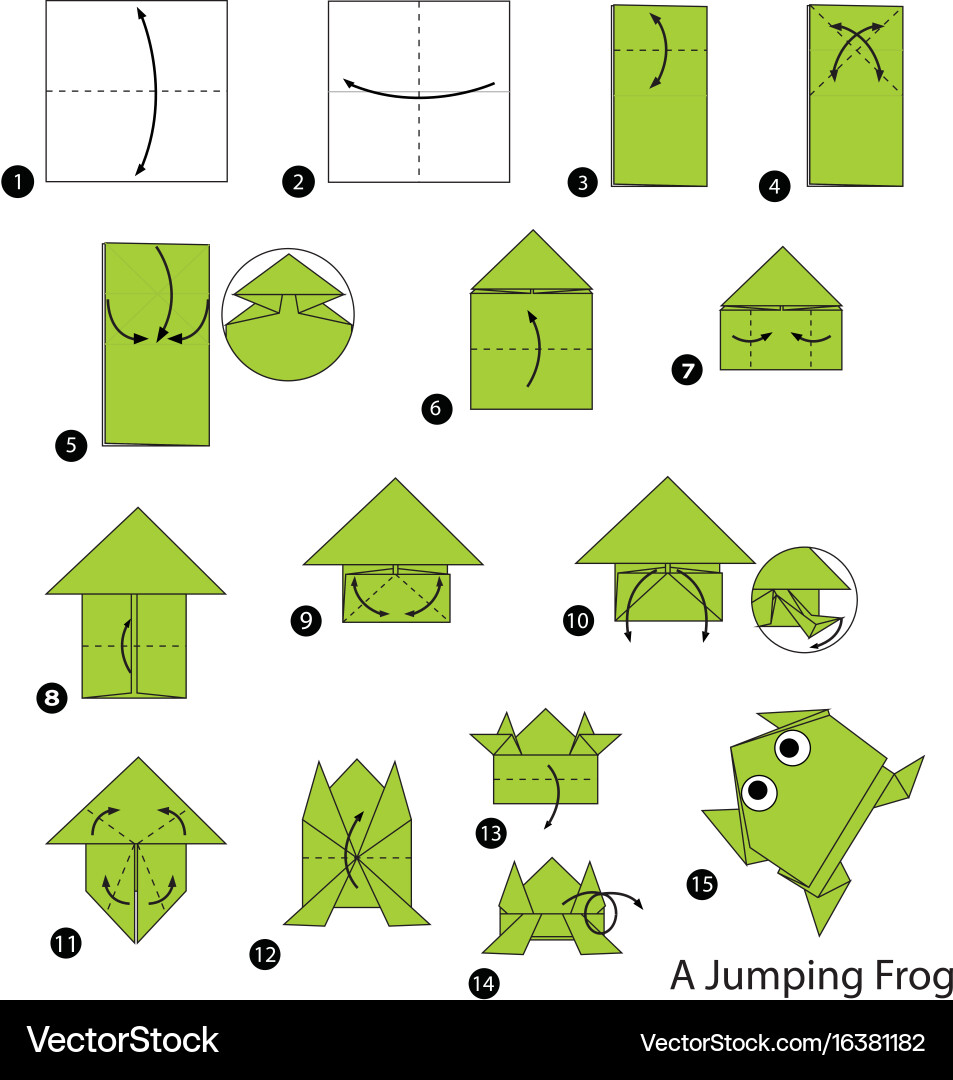 1

2

3

4

5

6

7

8

9

10

11

12

13

14

15

A Jumping Frog

VectorStock

VectorStock.com/16381182