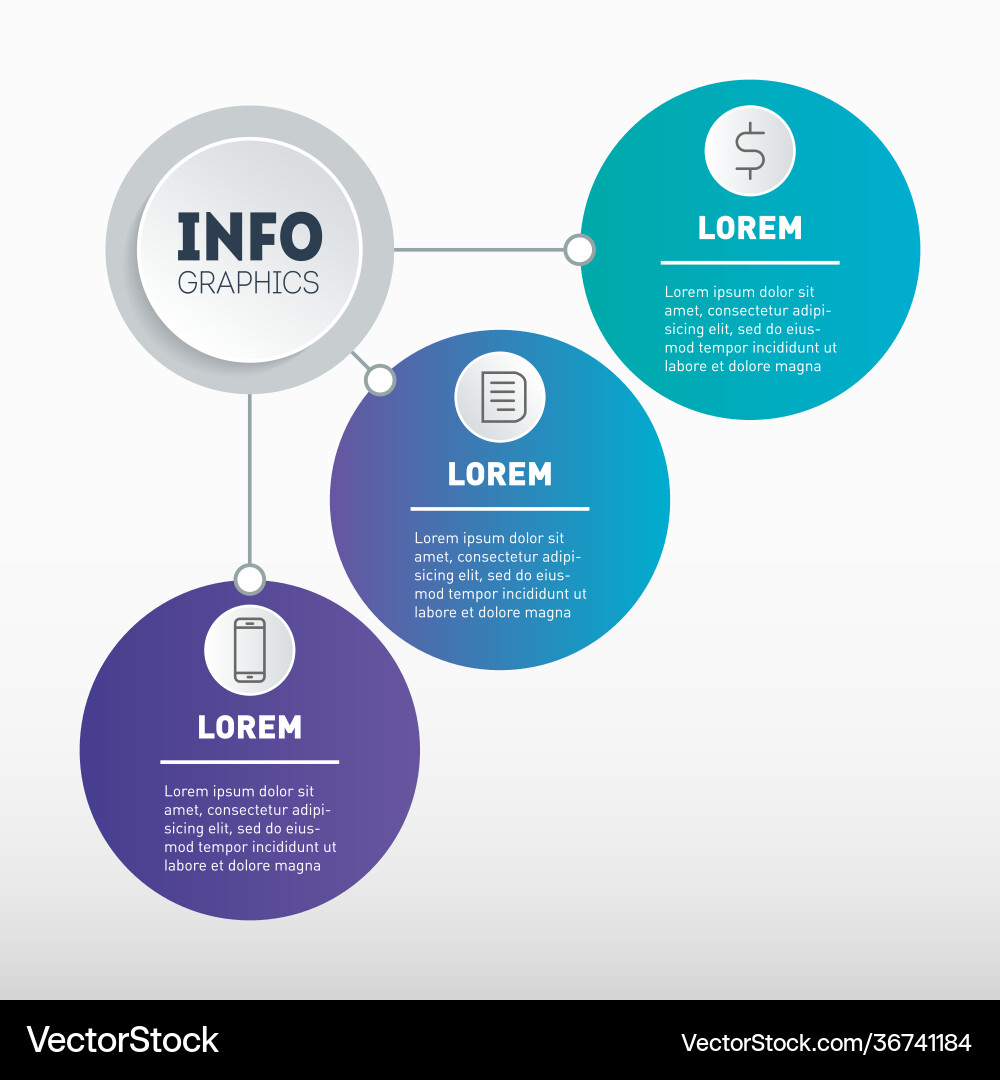 INFO
GRAPHICS

LOREM

Lorem ipsum dolor sit amet, consectetur adipisicing elit, sed do eiusmod tempor incididunt ut labore et dolore magna

LOREM

Lorem ipsum dolor sit amet, consectetur adipisicing elit, sed do eiusmod tempor incididunt ut labore et dolore magna

LOREM

Lorem ipsum dolor sit amet, consectetur adipisicing elit, sed do eiusmod tempor incididunt ut labore et dolore magna

VectorStock

VectorStock.com/36741184