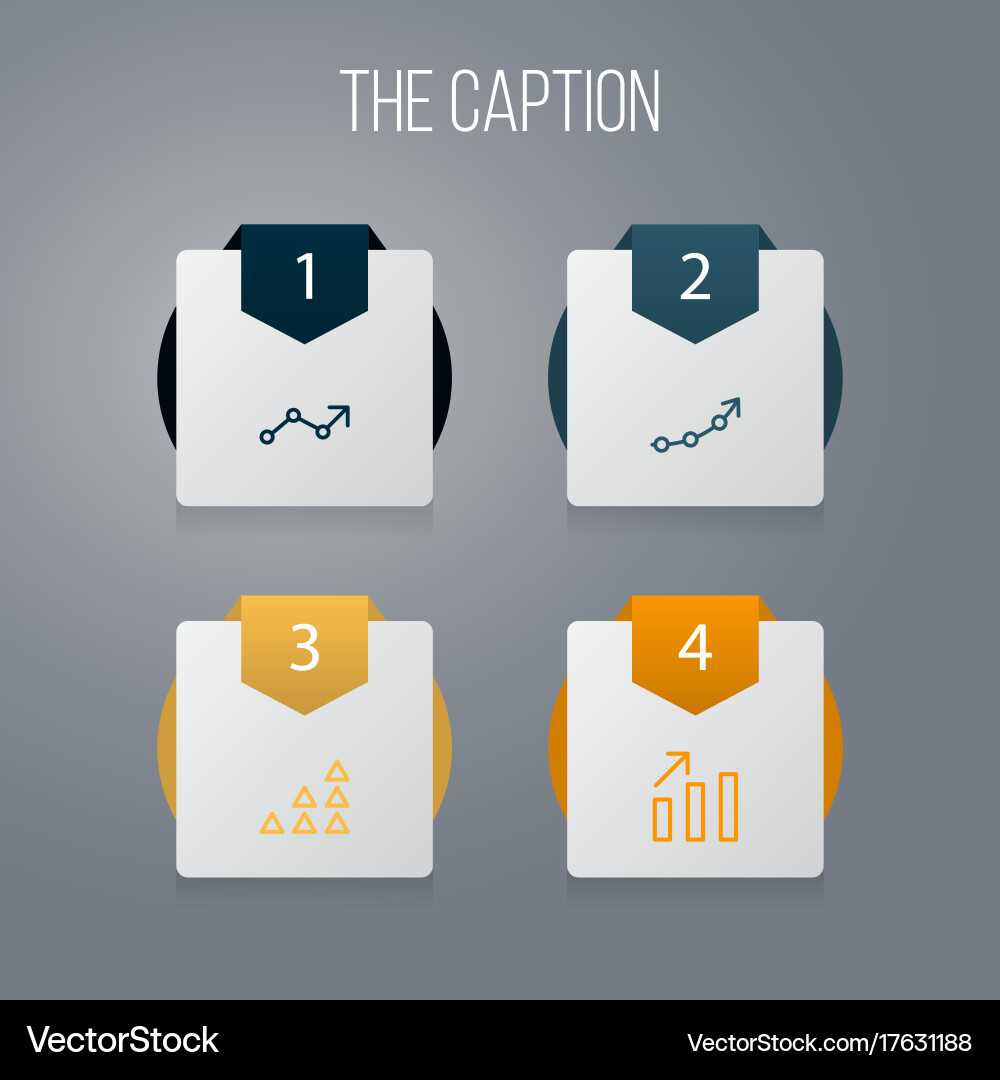 THE CAPTION

1

2

3

4

VectorStock

VectorStock.com/17631188