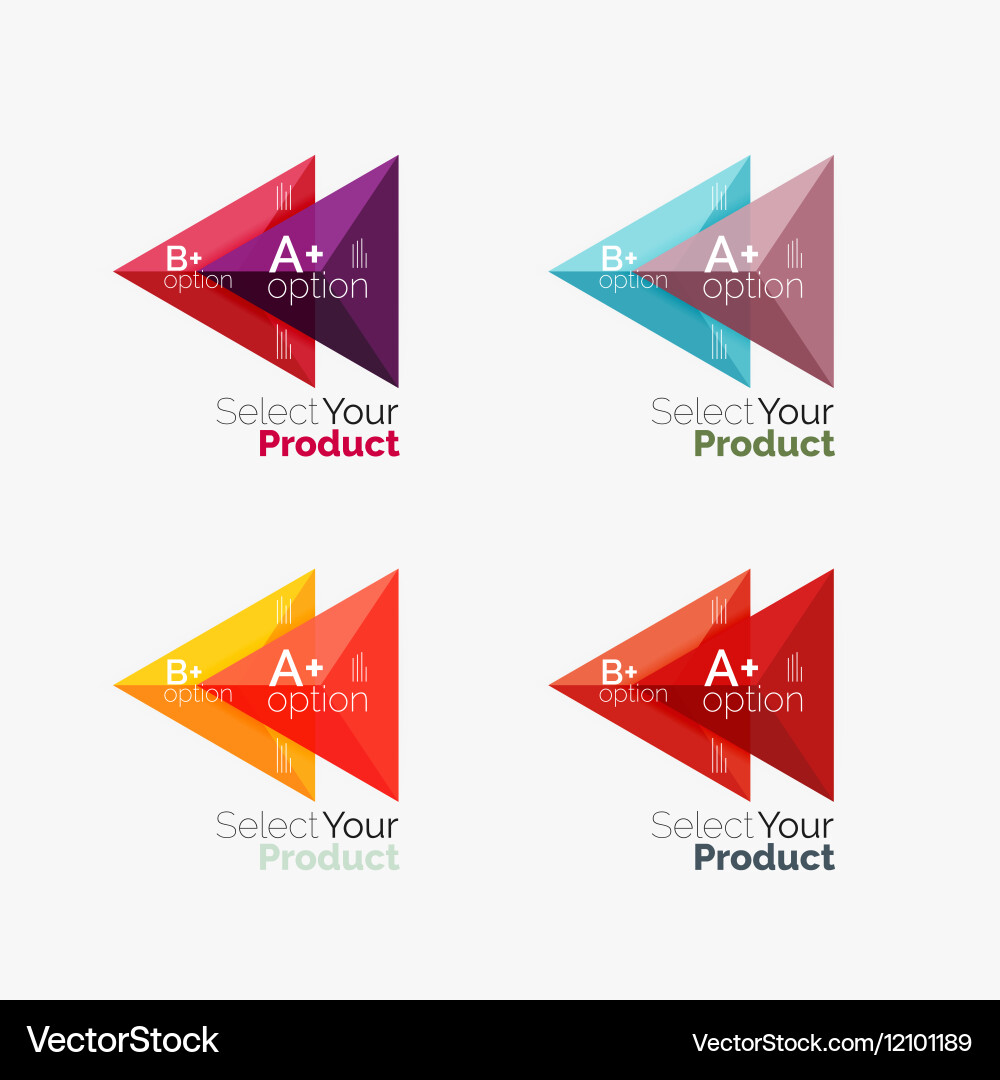 B+
option
A+
option
Select Your
Product

B+
option
A+
option
Select Your
Product

B+
option
A+
option
Select Your
Product

B+
option
A+
option
Select Your
Product

VectorStock
VectorStock.com/12101189