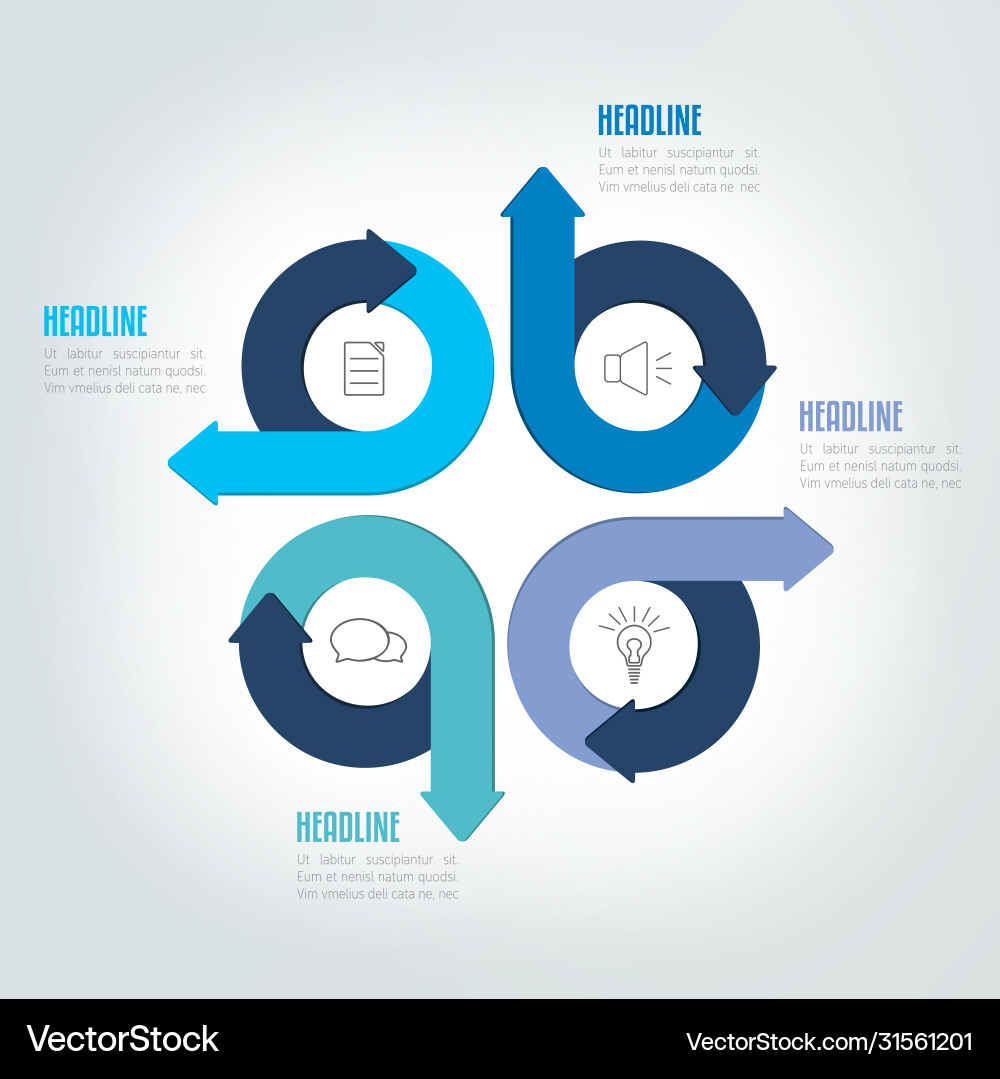 HEADLINE
Ut labitur suscipiantur sit. Eum et nenisl natum quodsi. Vim vmelius deli cata ne nec

HEADLINE
Ut labitur suscipiantur sit. Eum et nenisl natum quodsi. Vim vmelius deli cata ne, nec

HEADLINE
Ut labitur suscipiantur sit. Eum et nenisl natum quodsi. Vim vmelius deli cata ne, nec

HEADLINE
Ut labitur suscipiantur sit. Eum et nenisl natum quodsi. Vim vmelius deli cata ne, nec

VectorStock
VectorStock.com/31561201