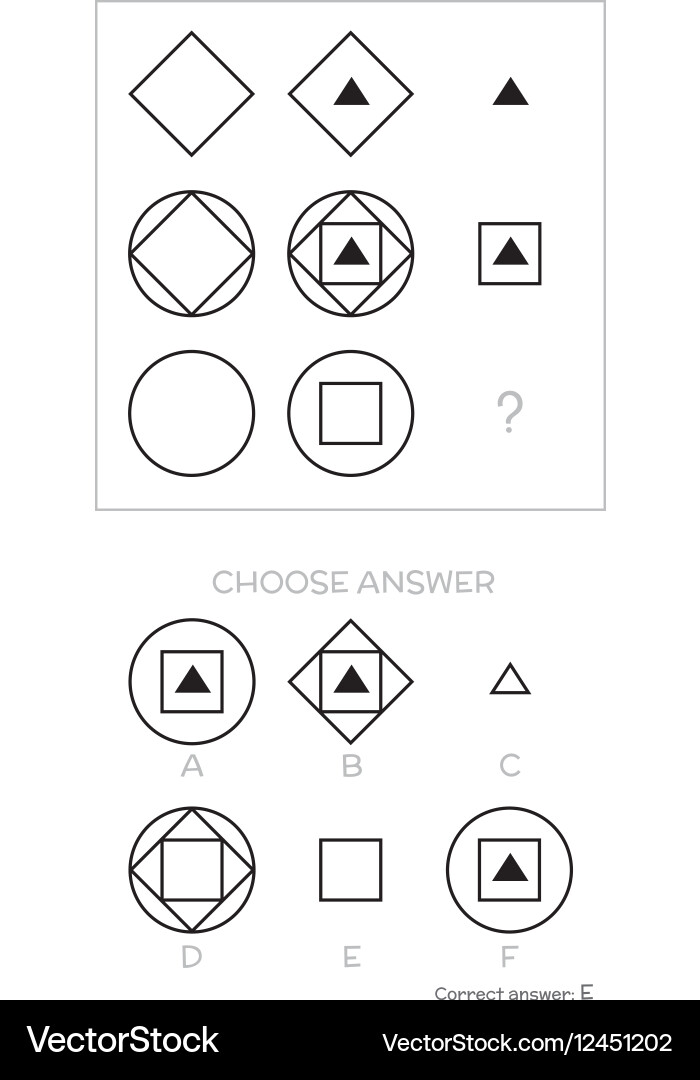 ?

CHOOSE ANSWER

A B C

D E F

Correct answer: E

VectorStock

VectorStock.com/12451202