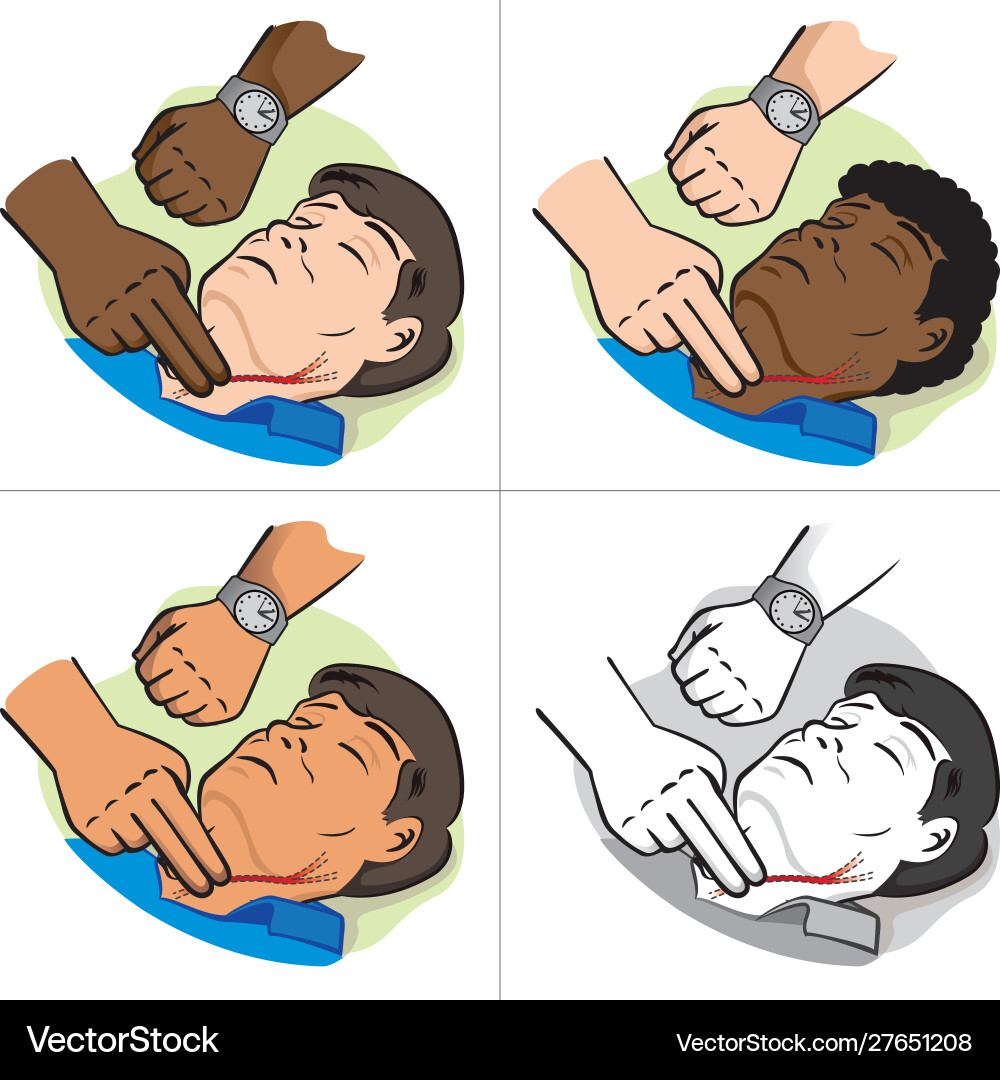 VectorStock

VectorStock.com/27651208