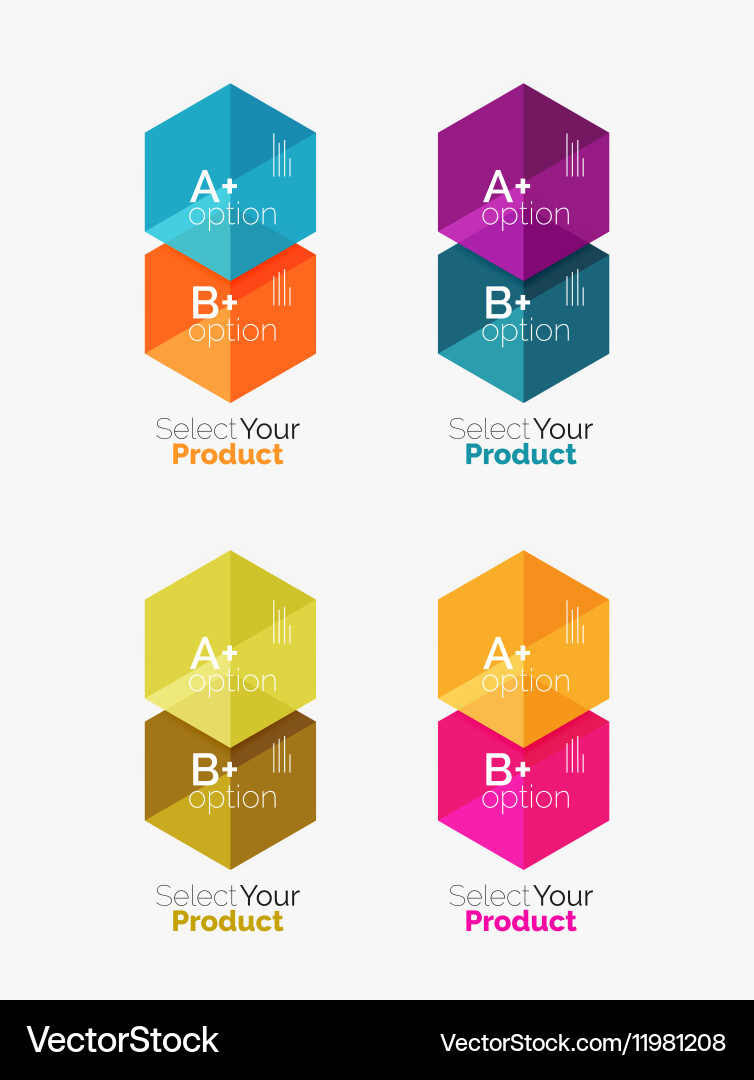 A+
option

B+
option

Select Your
Product

A+
option

B+
option

Select Your
Product

A+
option

B+
option

Select Your
Product

A+
option

B+
option

Select Your
Product

VectorStock

VectorStock.com/11981208