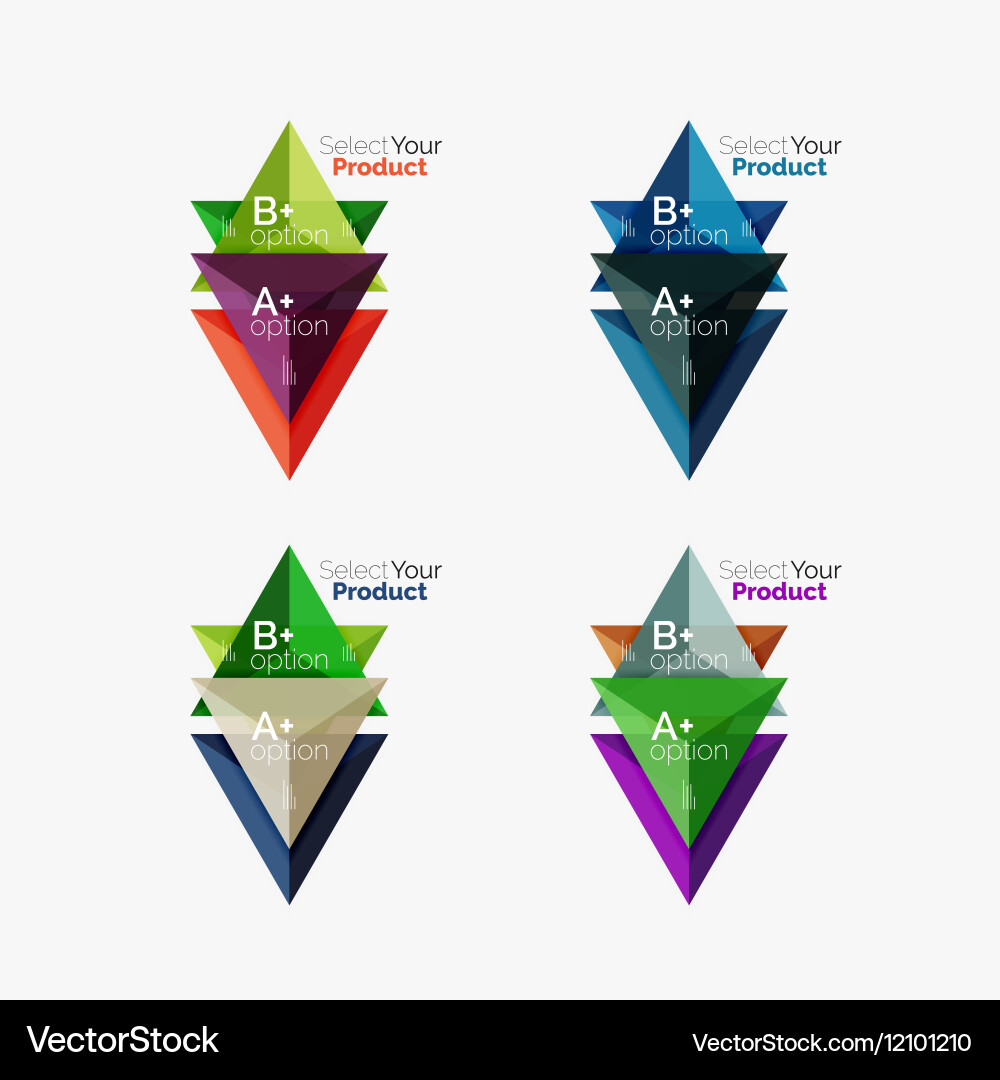 Select Your
Product

B+
option

A+
option

Select Your
Product

B+
option

A+
option

Select Your
Product

B+
option

A+
option

Select Your
Product

B+
option

A+
option

VectorStock

VectorStock.com/12101210