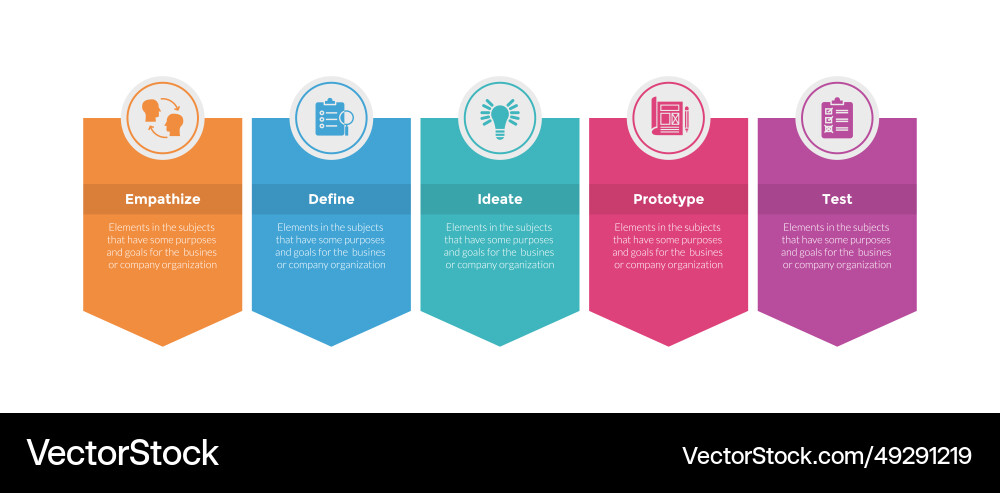 Empathize

Elements in the subjects that have some purposes and goals for the busines or company organization

Define

Elements in the subjects that have some purposes and goals for the busines or company organization

Ideate

Elements in the subjects that have some purposes and goals for the busines or company organization

Prototype

Elements in the subjects that have some purposes and goals for the busines or company organization

Test

Elements in the subjects that have some purposes and goals for the busines or company organization

VectorStock

VectorStock.com/49291219