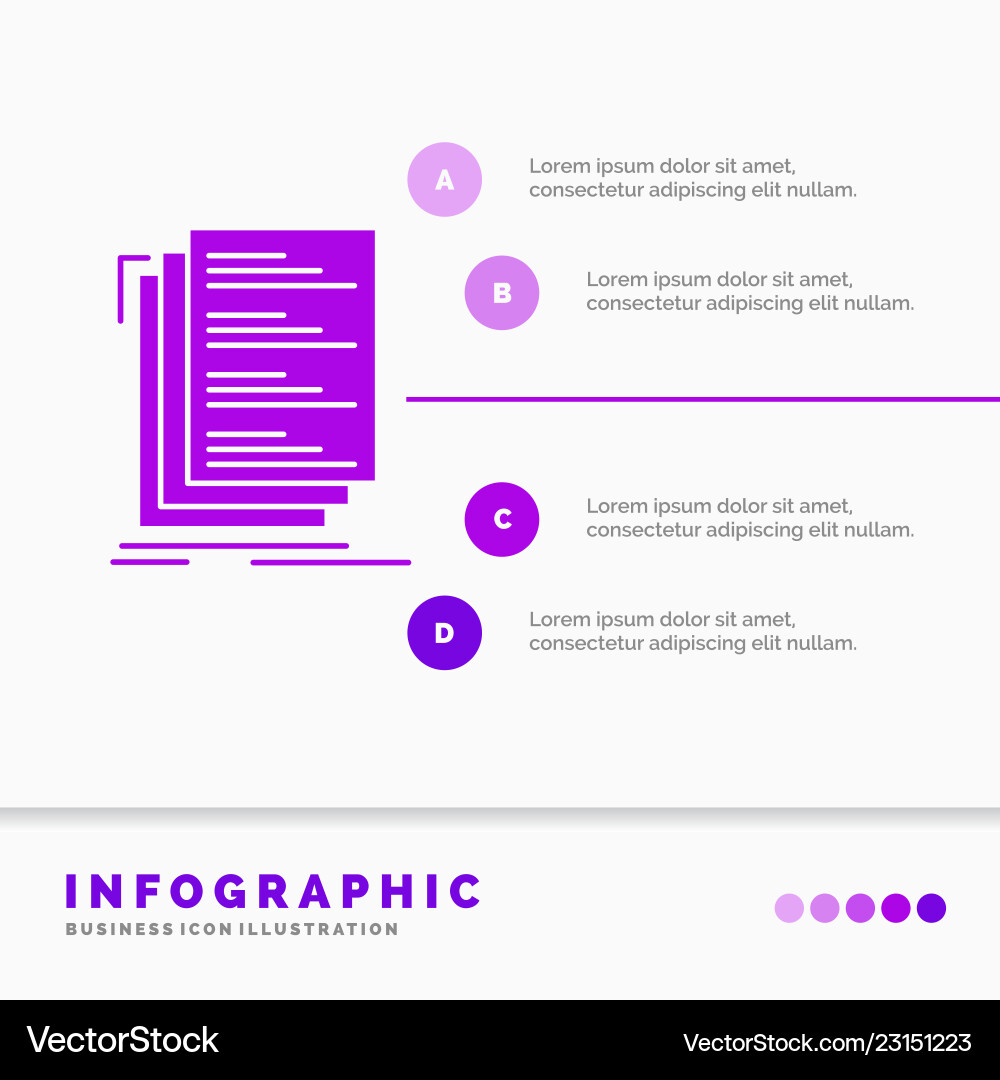 A
Lorem ipsum dolor sit amet, consectetur adipiscing elit nullam.

B
Lorem ipsum dolor sit amet, consectetur adipiscing elit nullam.

C
Lorem ipsum dolor sit amet, consectetur adipiscing elit nullam.

D
Lorem ipsum dolor sit amet, consectetur adipiscing elit nullam.

INFOGRAPHIC
BUSINESS ICON ILLUSTRATION

VectorStock
VectorStock.com/23151223