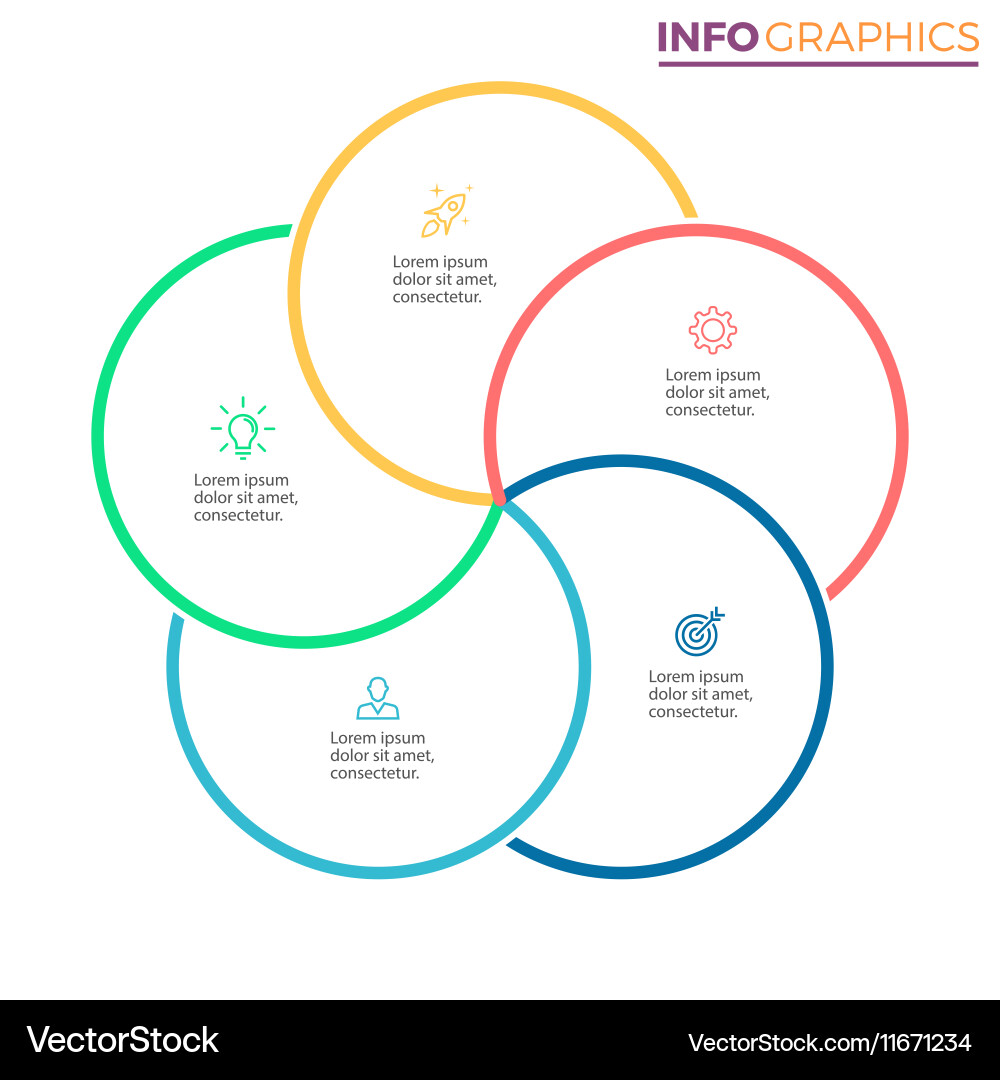 INFOGRAPHICS

Lorem ipsum dolor sit amet, consectetur.

Lorem ipsum dolor sit amet, consectetur.

Lorem ipsum dolor sit amet, consectetur.

Lorem ipsum dolor sit amet, consectetur.

Lorem ipsum dolor sit amet, consectetur.

VectorStock

VectorStock.com/11671234