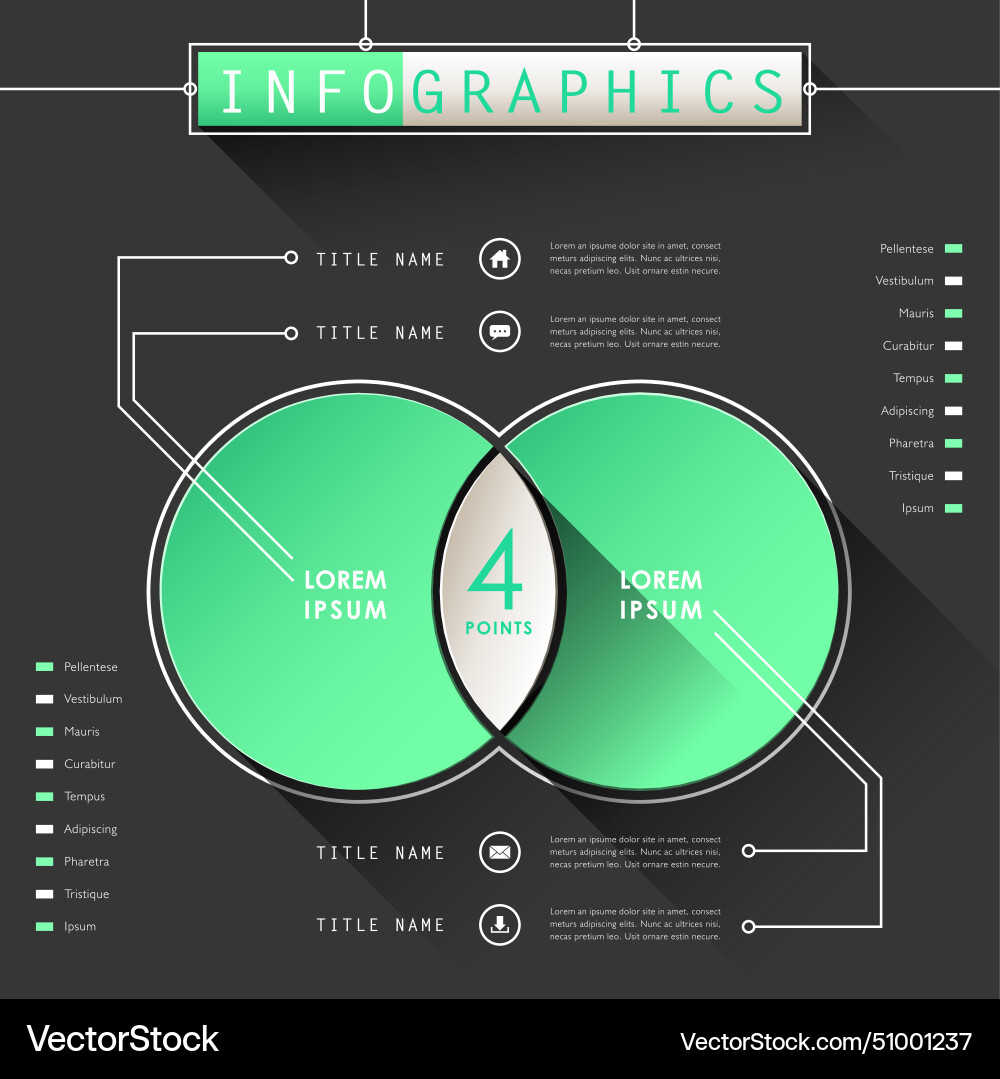 INFOGRAPHICS

TITLE NAME

Lorem an ipsume dolor site in amet, consect meturs adipiscing elits. Nunc ac ultrices nisi, necas pretium leo. Usit ornare estin necure.

TITLE NAME

Lorem an ipsume dolor site in amet, consect meturs adipiscing elits. Nunc ac ultrices nisi, necas pretium leo. Usit ornare estin necure.

Pellentese
Vestibulum
Mauris
Curabitur
Tempus
Adipiscing
Pharetra
Tristique
Ipsum

LOREM IPSUM

4
POINTS

LOREM IPSUM

Pellentese
Vestibulum
Mauris
Curabitur
Tempus
Adipiscing
Pharetra
Tristique
Ipsum

TITLE NAME

Lorem an ipsume dolor site in amet, consect meturs adipiscing elits. Nunc ac ultrices nisi, necas pretium leo. Usit ornare estin necure.

TITLE NAME

Lorem an ipsume dolor site in amet, consect meturs adipiscing elits. Nunc ac ultrices nisi, necas pretium leo. Usit ornare estin necure.

VectorStock

VectorStock.com/51001237