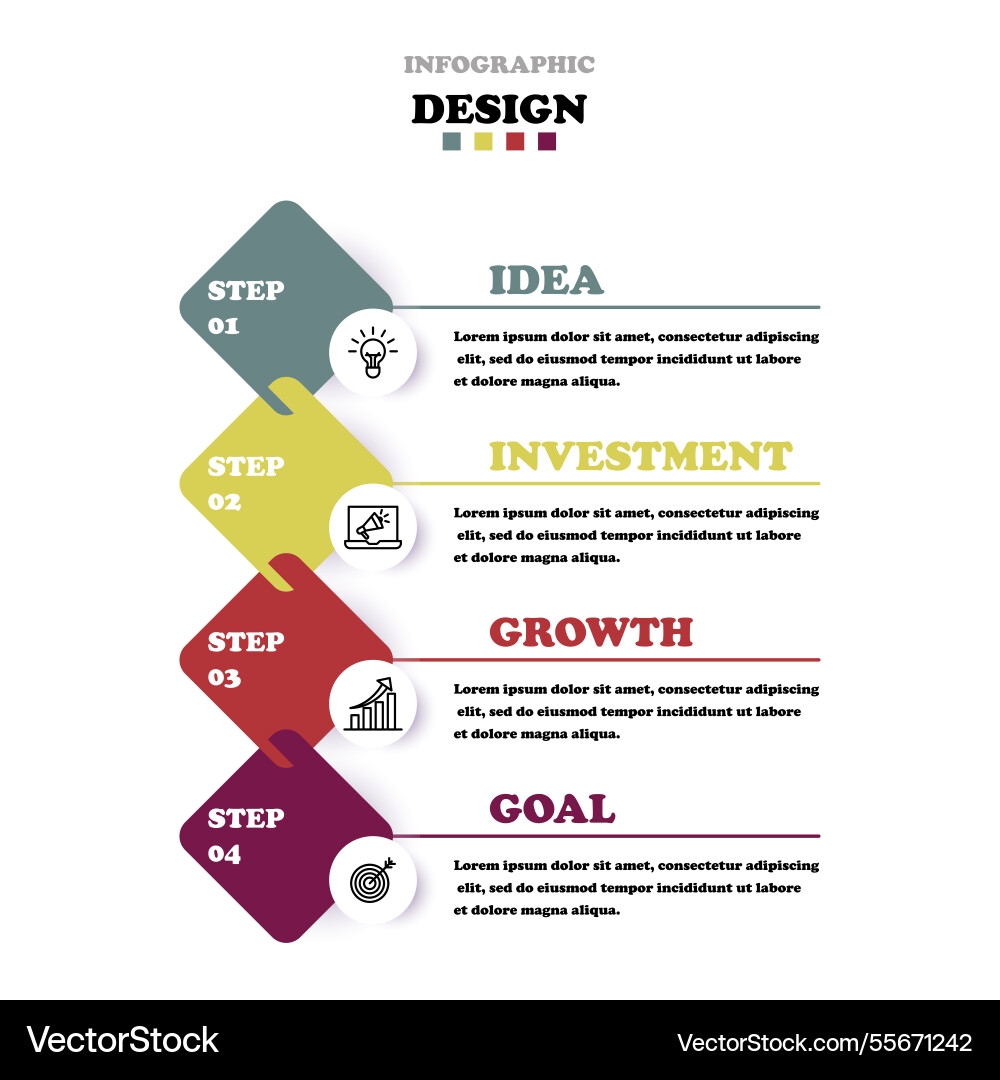 INFOGRAPHIC
DESIGN

STEP
01

IDEA

Lorem ipsum dolor sit amet, consectetur adipiscing elit, sed do eiusmod tempor incididunt ut labore et dolore magna aliqua.

STEP
02

INVESTMENT

Lorem ipsum dolor sit amet, consectetur adipiscing elit, sed do eiusmod tempor incididunt ut labore et dolore magna aliqua.

STEP
03

GROWTH

Lorem ipsum dolor sit amet, consectetur adipiscing elit, sed do eiusmod tempor incididunt ut labore et dolore magna aliqua.

STEP
04

GOAL

Lorem ipsum dolor sit amet, consectetur adipiscing elit, sed do eiusmod tempor incididunt ut labore et dolore magna aliqua.

VectorStock
VectorStock.com/55671242