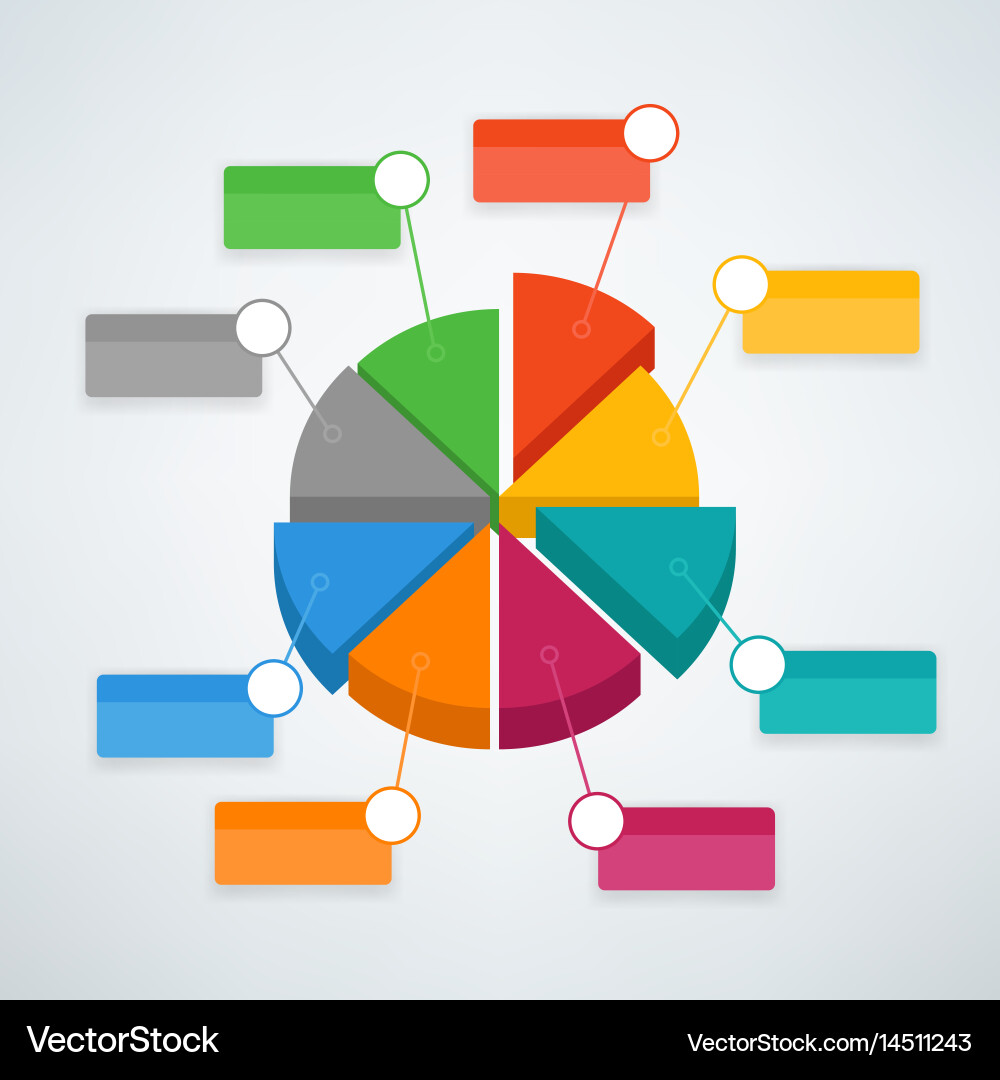 VectorStock
VectorStock.com/14511243