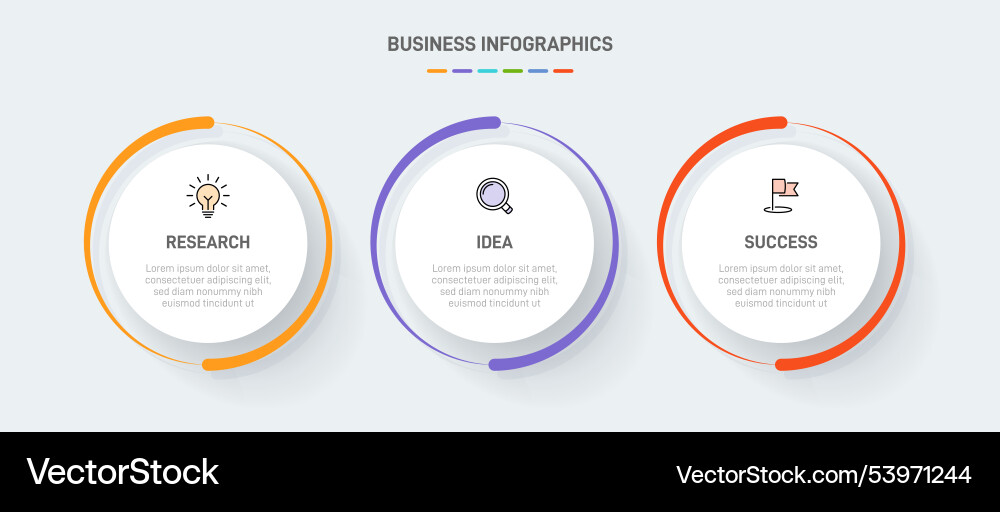 BUSINESS INFOGRAPHICS

RESEARCH

Lorem ipsum dolor sit amet, consectetuer adipiscing elit, sed diam nonummy nibh euismod tincidunt ut

IDEA

Lorem ipsum dolor sit amet, consectetuer adipiscing elit, sed diam nonummy nibh euismod tincidunt ut

SUCCESS

Lorem ipsum dolor sit amet, consectetuer adipiscing elit, sed diam nonummy nibh euismod tincidunt ut

VectorStock

VectorStock.com/53971244