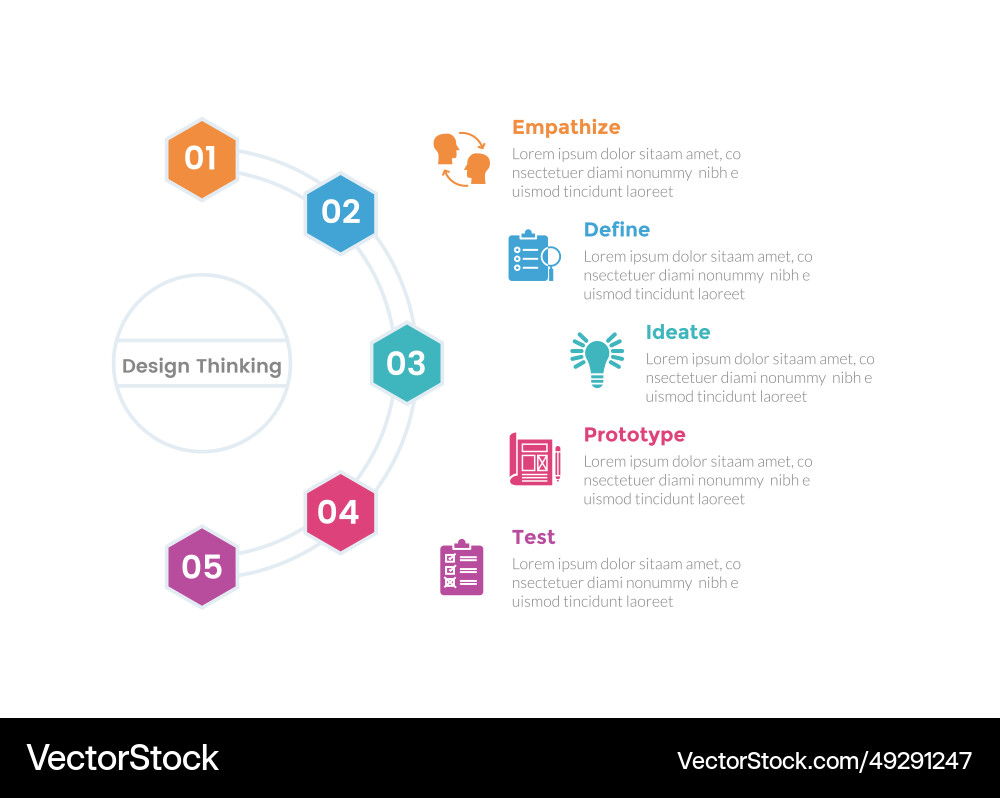 01

02

03

04

05

Design Thinking

Empathize

Lorem ipsum dolor sitaam amet, co nsectetuer diami nonummy nibh e uismod tincidunt laoreet

Define

Lorem ipsum dolor sitaam amet, co nsectetuer diami nonummy nibh e uismod tincidunt laoreet

Ideate

Lorem ipsum dolor sitaam amet, co nsectetuer diami nonummy nibh e uismod tincidunt laoreet

Prototype

Lorem ipsum dolor sitaam amet, co nsectetuer diami nonummy nibh e uismod tincidunt laoreet

Test

Lorem ipsum dolor sitaam amet, co nsectetuer diami nonummy nibh e uismod tincidunt laoreet

VectorStock

VectorStock.com/49291247