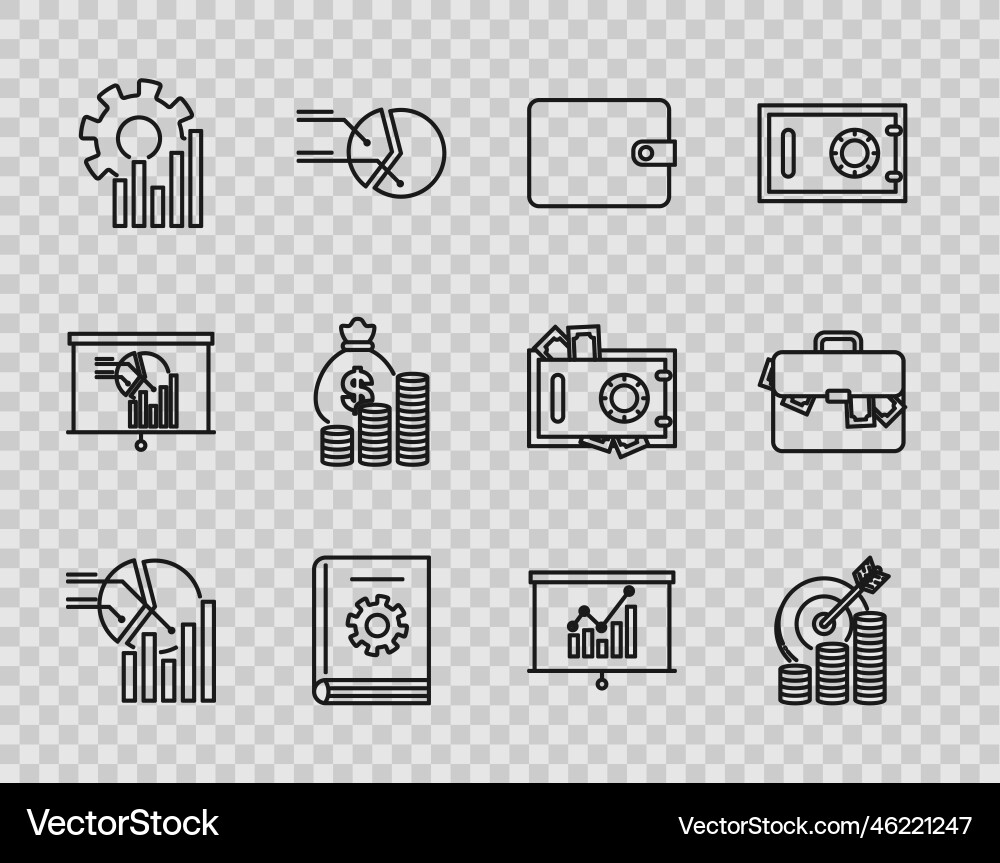 $

VectorStock®

VectorStock.com/46221247